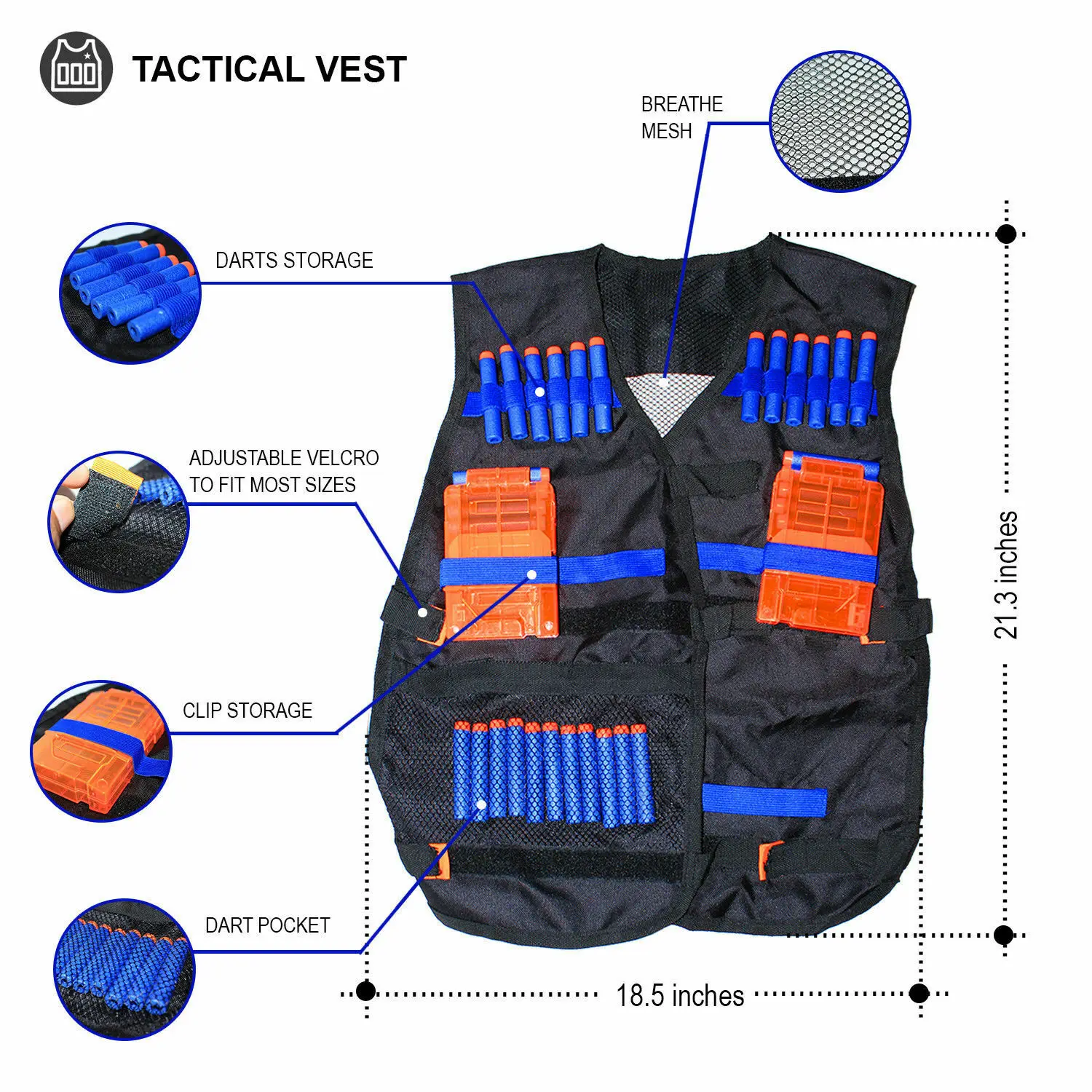 TACTICAL VEST

BREATHE MESH

DARTS STORAGE

ADJUSTABLE VELCRO TO FIT MOST SIZES

CLIP STORAGE

DART POCKET

21.3 inches

18.5 inches