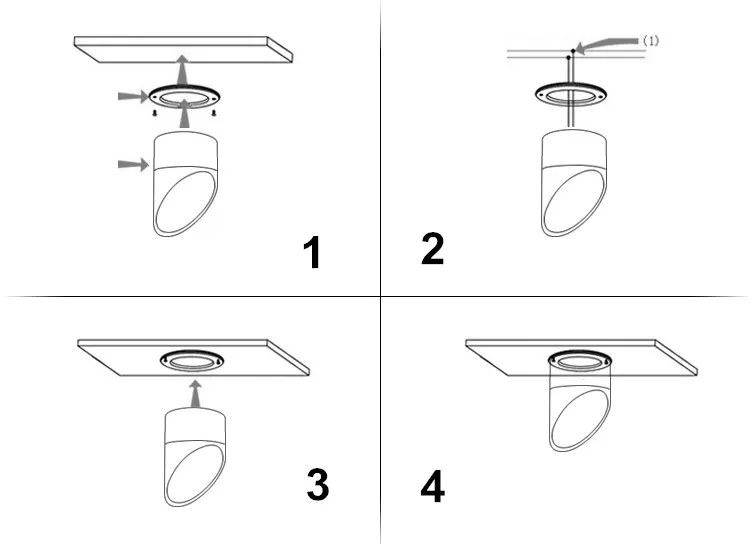 1

(1)

2

3

4