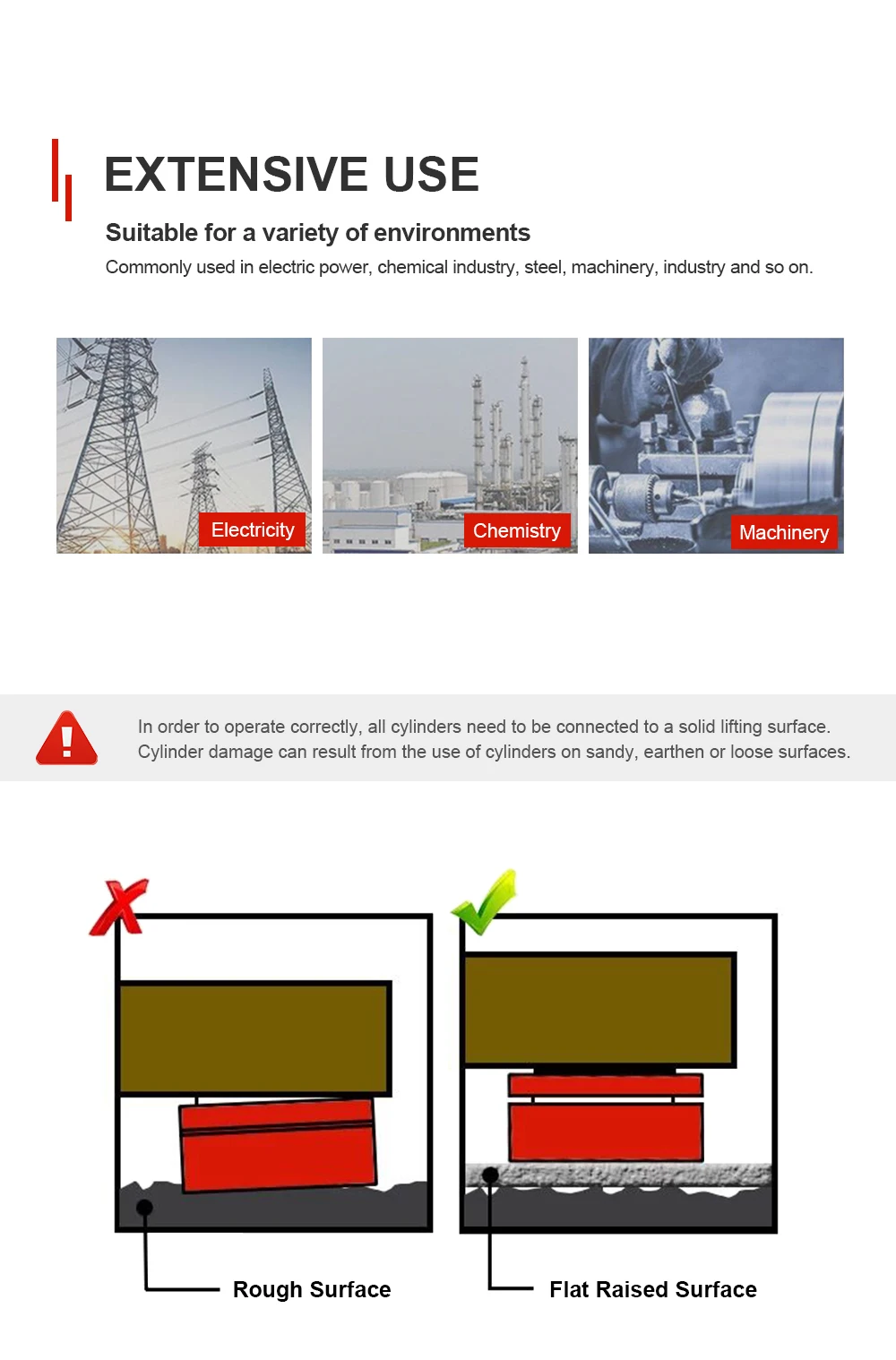 EXTENSIVE USE

Suitable for a variety of environments

Commonly used in electric power, chemical industry, steel, machinery, industry and so on.

Electricity

Chemistry

Machinery

In order to operate correctly, all cylinders need to be connected to a solid lifting surface. Cylinder damage can result from the use of cylinders on sandy, earthen or loose surfaces.

Rough Surface

Flat Raised Surface