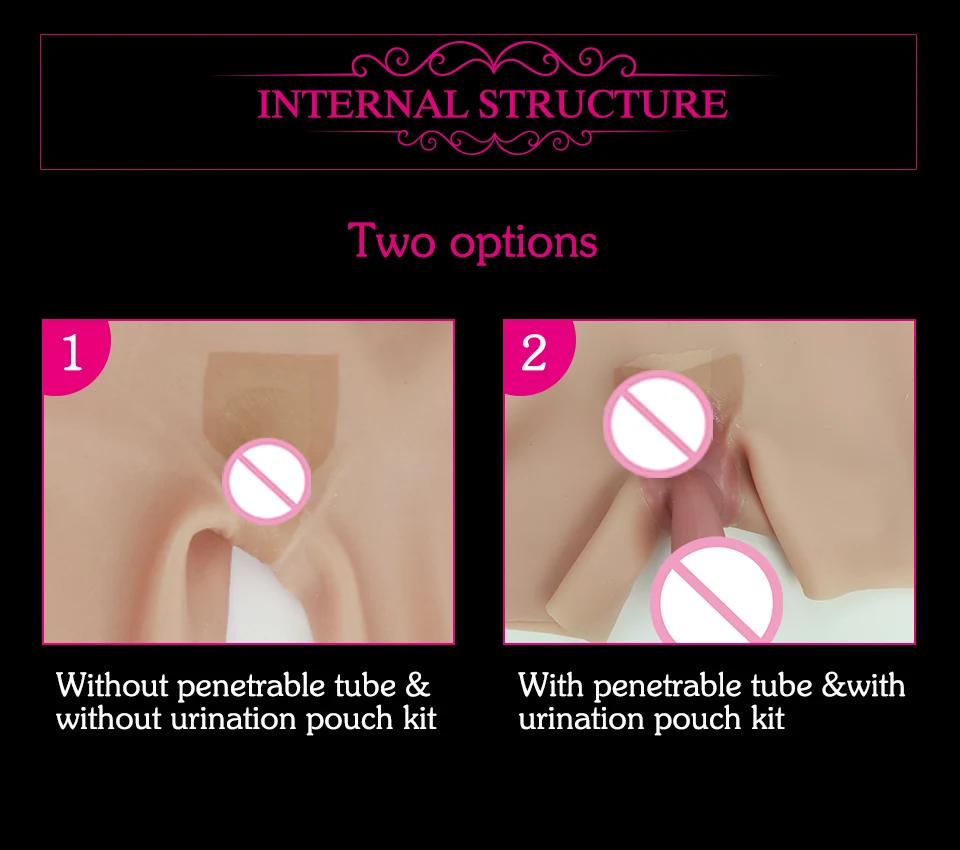 INTERNAL STRUCTURE

Two options

1

Without penetrable tube & without urination pouch kit

2

With penetrable tube &with urination pouch kit