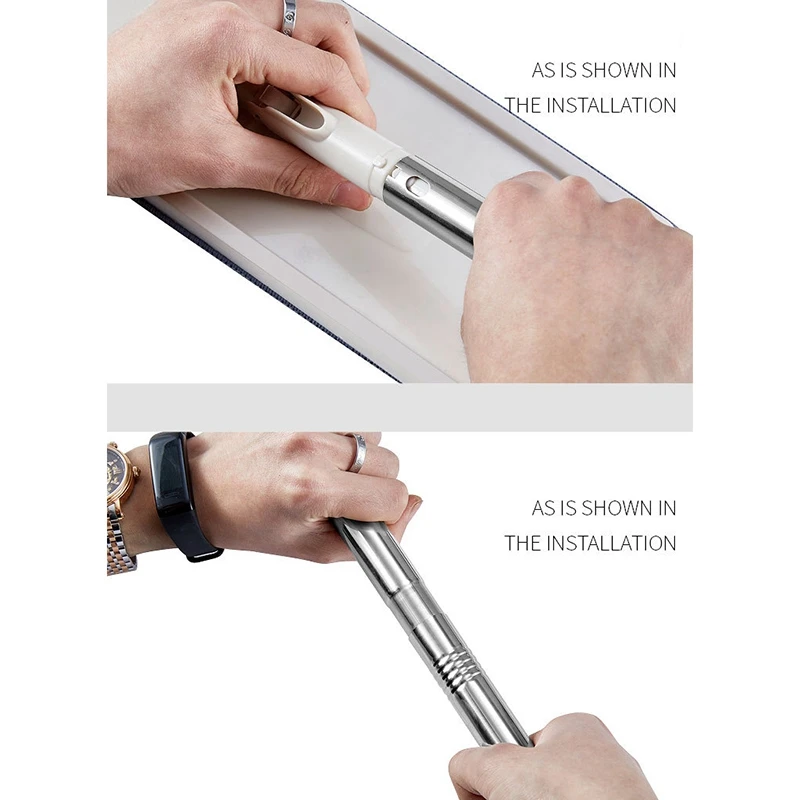 AS IS SHOWN IN
THE INSTALLATION

AS IS SHOWN IN
THE INSTALLATION