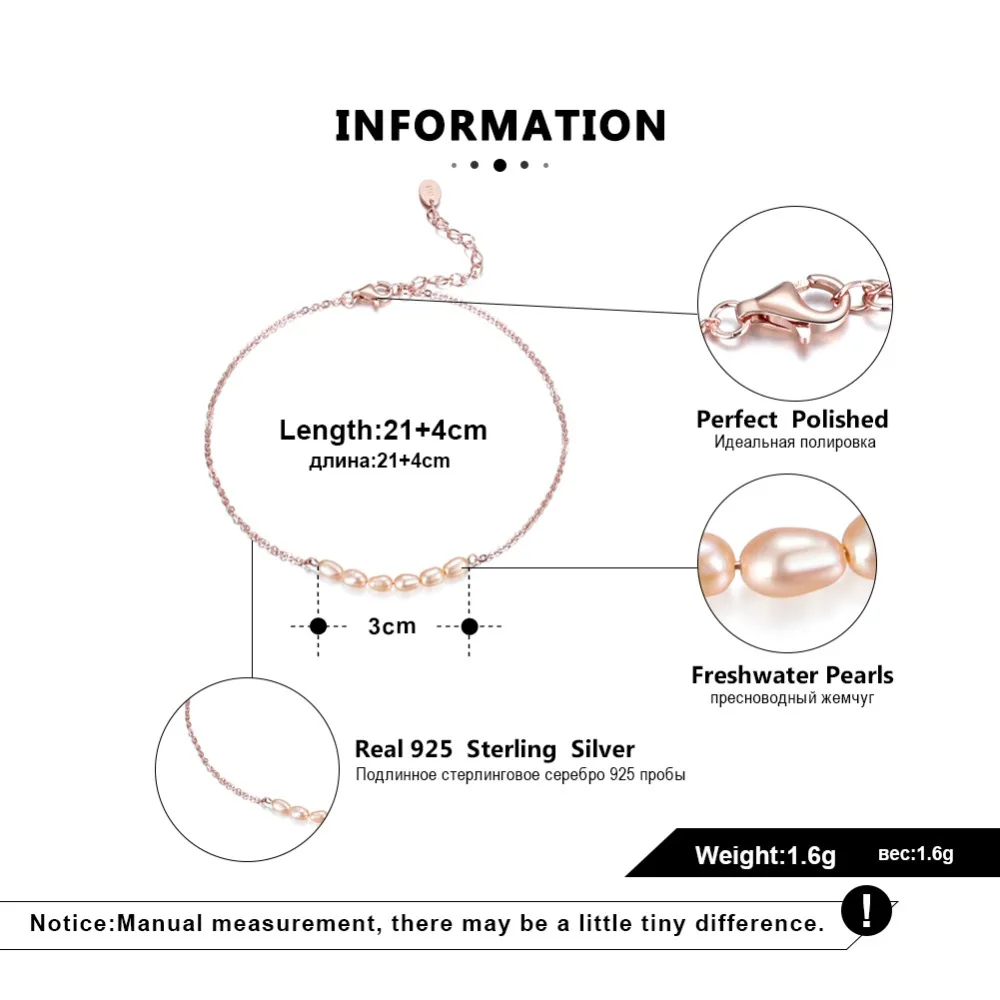 INFORMATION

Length:21+4cm
длина:21+4cm

3cm

Perfect Polished
Идеальная полировка

Freshwater Pearls
пресноводный жемчуг

Real 925 Sterling Silver
Подлинное стерлинговое серебро 925 пробы

Weight:1.6g вес:1.6g

Notice:Manual measurement, there may be a little tiny difference.

!