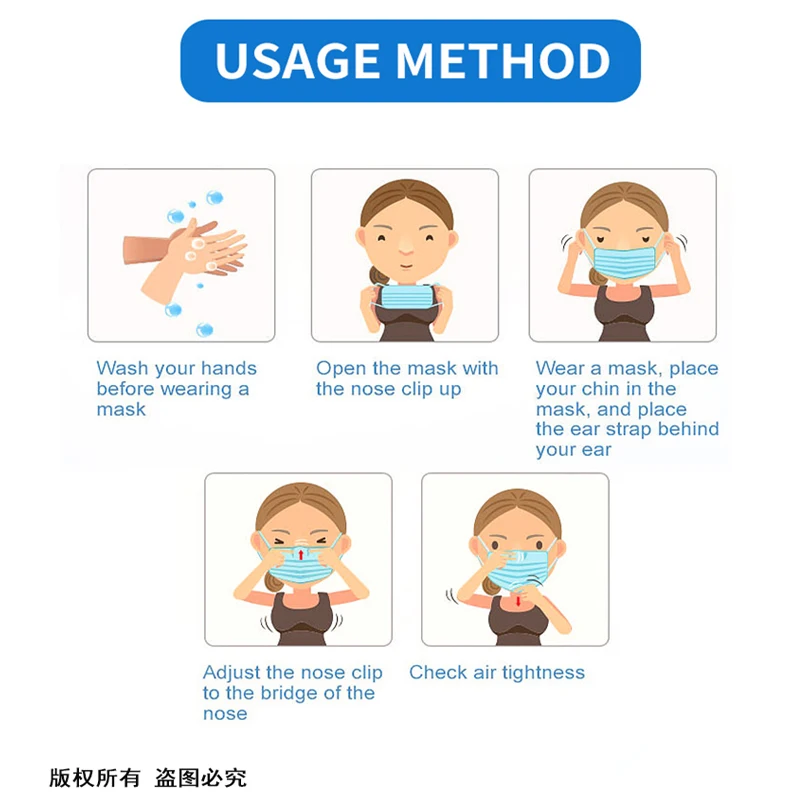 USAGE METHOD

Wash your hands before wearing a mask

Open the mask with the nose clip up

Wear a mask, place your chin in the mask, and place the ear strap behind your ear

Adjust the nose clip to the bridge of the nose

Check air tightness

版权所有 盗图必究