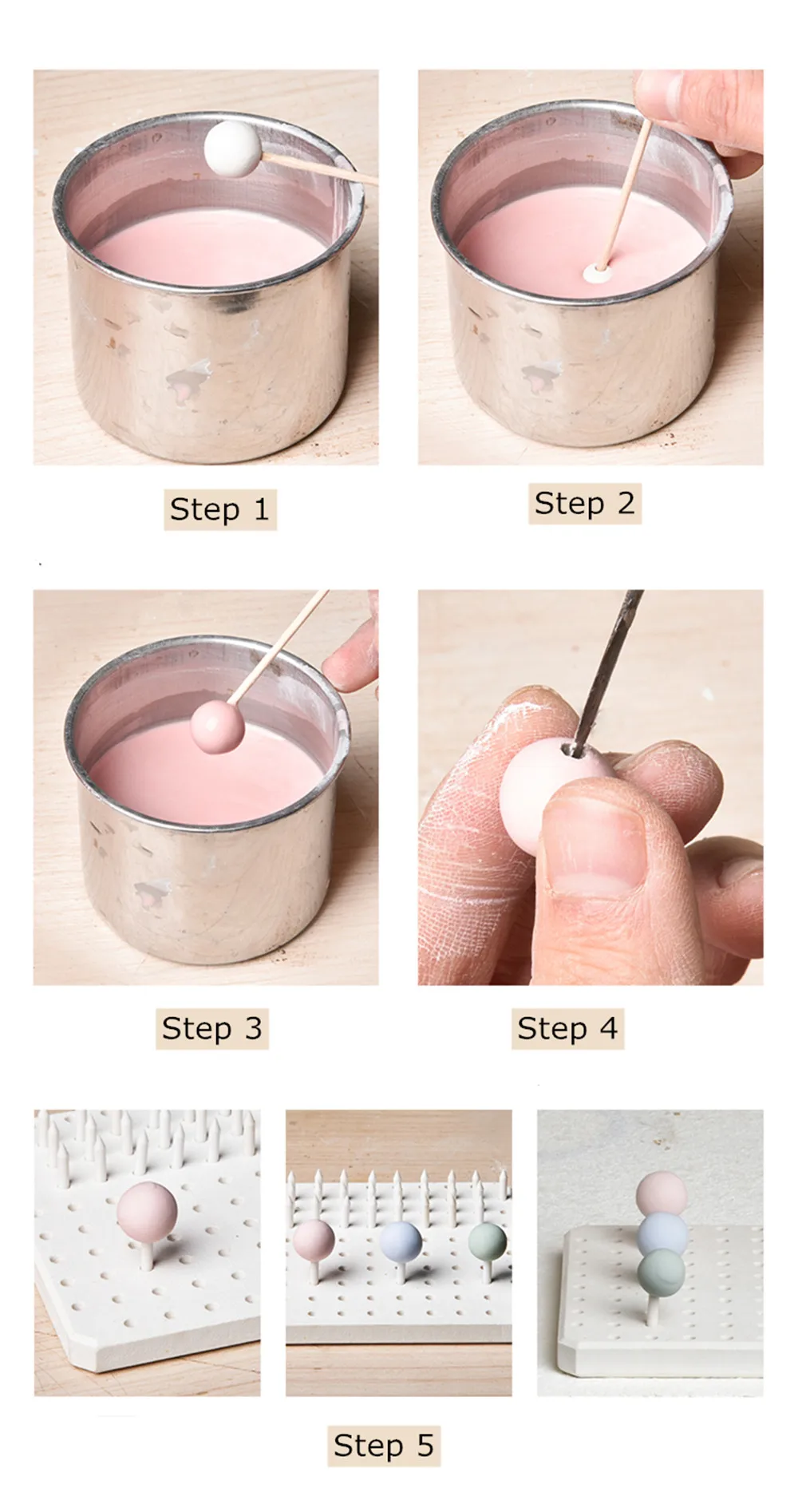 Step 1

Step 2

Step 3

Step 4

Step 5