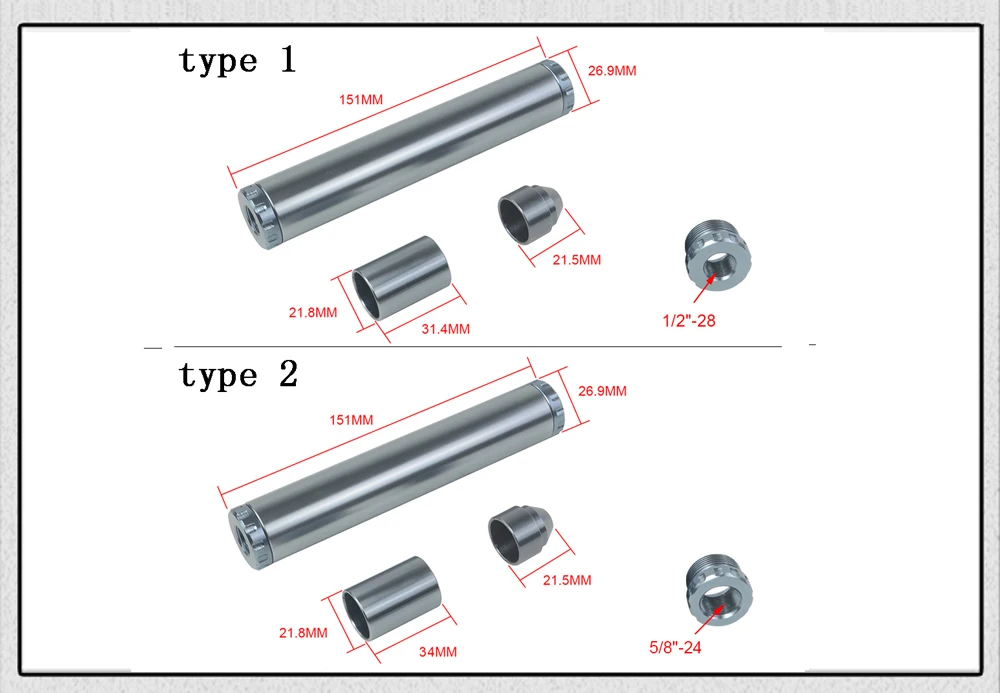 type 1

151MM

26.9MM

21.5MM

21.8MM

31.4MM

1/2"-28

type 2

151MM

26.9MM

21.5MM

21.8MM

34MM

5/8"-24