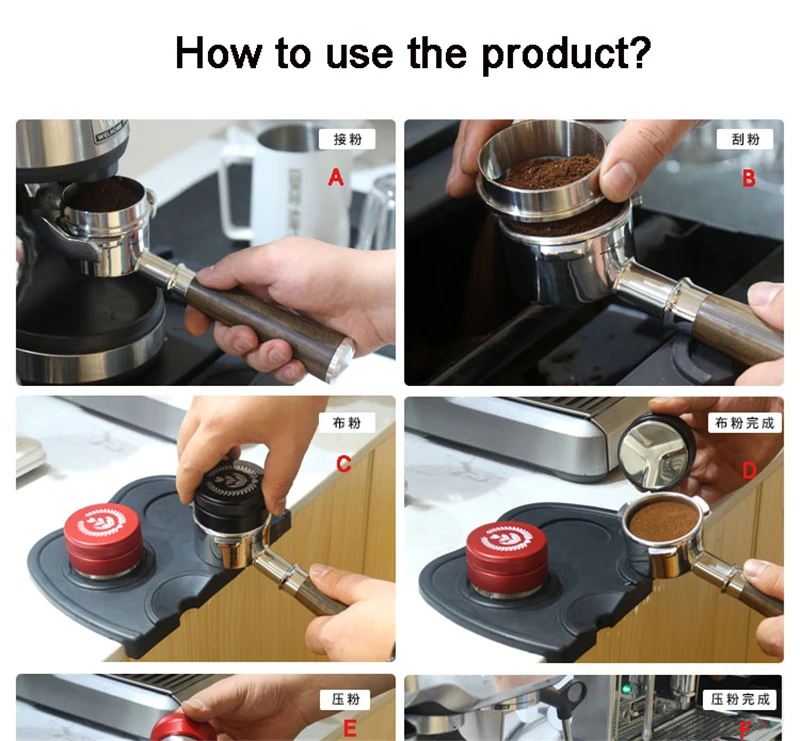 How to use the product?

接粉
A

刮粉
B

布粉
C

布粉完成
D

压粉
E

压粉完成
F