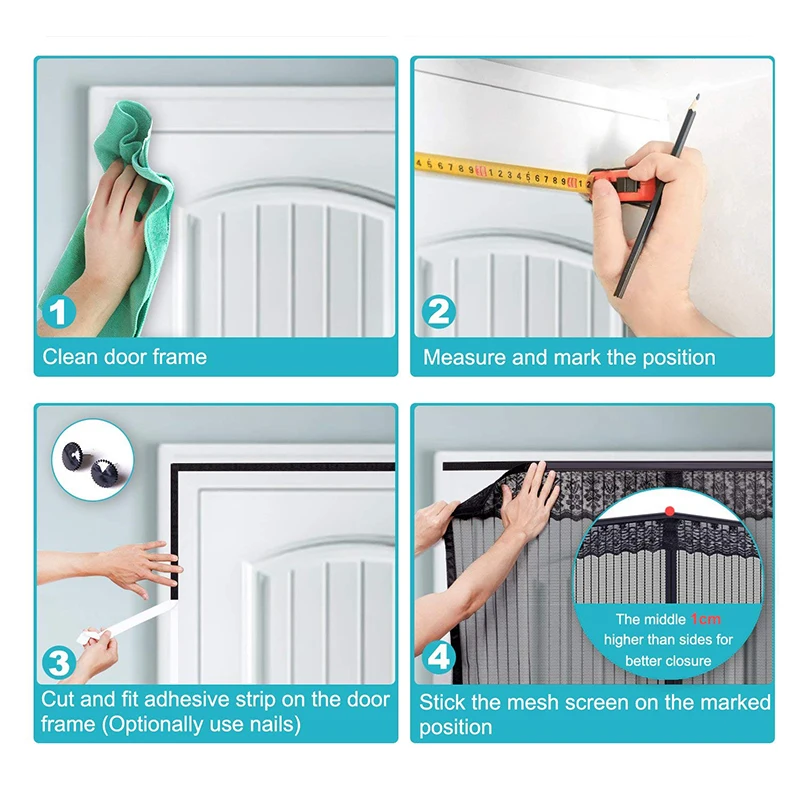 1
Clean door frame

4 5 6 7 8 9 1 2 3 4 5 6 7 8 9 1 2
2
Measure and mark the position

3
Cut and fit adhesive strip on the door frame (Optionally use nails)

The middle 1cm higher than sides for better closure
4
Stick the mesh screen on the marked position