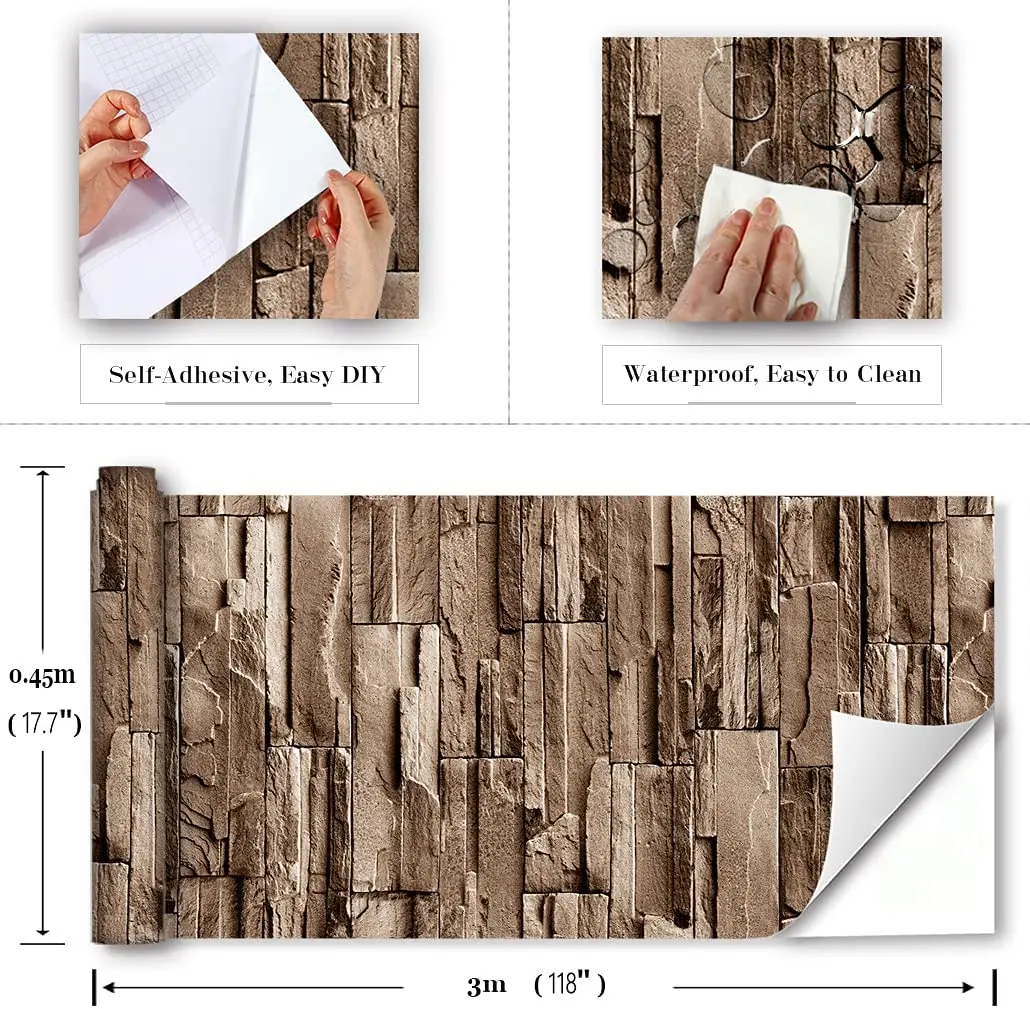 Self-Adhesive, Easy DIY

Waterproof, Easy to Clean

0.45m
(17.7")

3m (118")