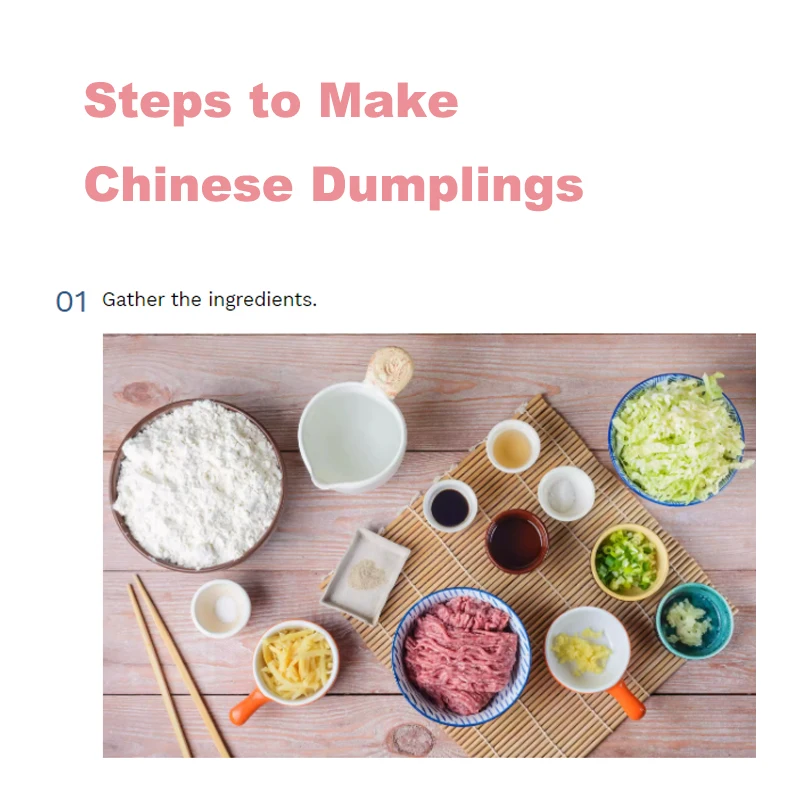 Steps to Make Chinese Dumplings

01 Gather the ingredients.