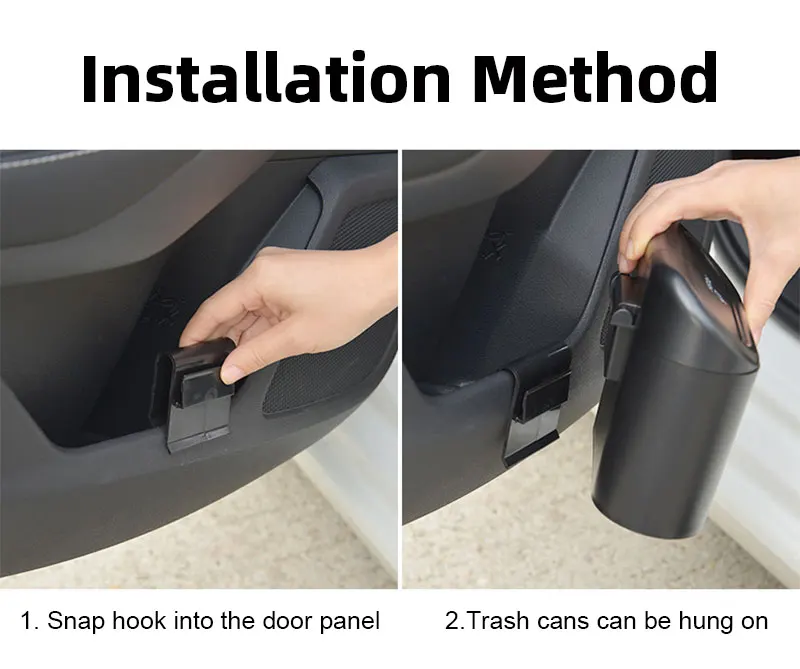 Installation Method

1. Snap hook into the door panel

2.Trash cans can be hung on