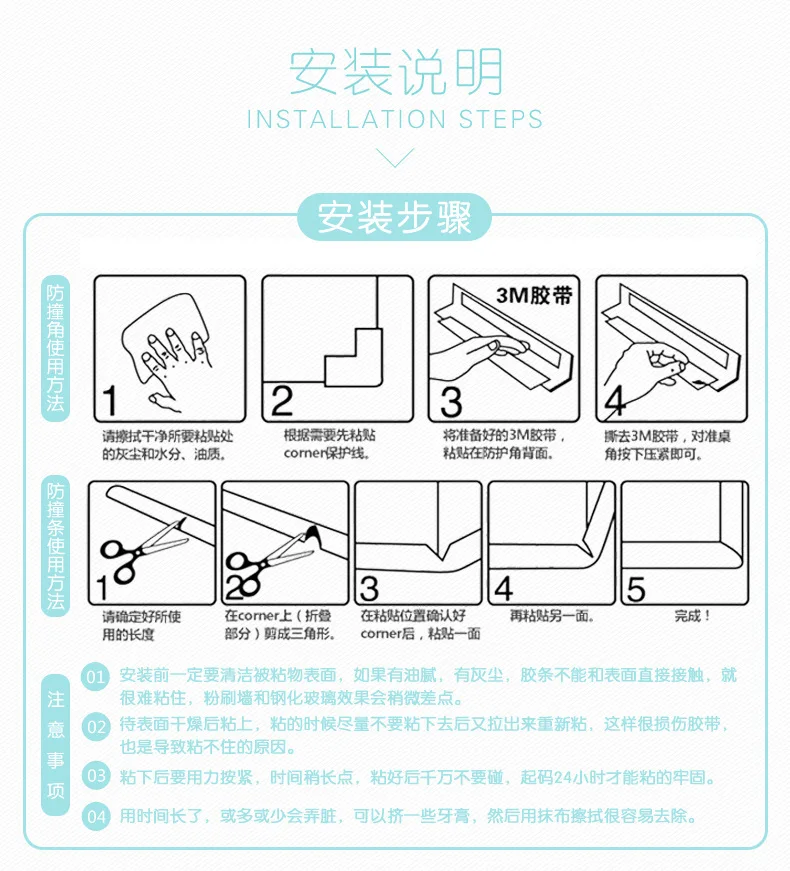 安装说明
INSTALLATION STEPS

安装步骤

防撞角使用方法

1
请擦拭干净所要粘贴处的灰尘和水分、油质。

2
根据需要先粘贴corner保护线。

3M胶带
3
将准备好的3M胶带，粘贴在防护角背面。

4
撕去3M胶带，对准桌角按下压紧即可。

防撞条使用方法

1
请确定好所使用的长度

2
在corner上（折叠部分）剪成三角形。

3
在粘贴位置确认好corner后，粘贴一面

4
再粘贴另一面。

5
完成！

注意事项

01 安装前一定要清洁被粘物表面，如果有油腻，有灰尘，胶条不能和表面直接接触，就很难粘住，粉刷墙和钢化玻璃效果会稍微差点。

02 待表面干燥后粘上，粘的时候尽量不要粘下去后又拉出来重新粘，这样很损伤胶带，也是导致粘不住的原因。

03 粘下后要用力按紧，时间稍长点，粘好后千万不要碰，起码24小时才能粘的牢固。

04 用时间长了，或多或少会弄脏，可以挤一些牙膏，然后用抹布擦拭很容易去除。