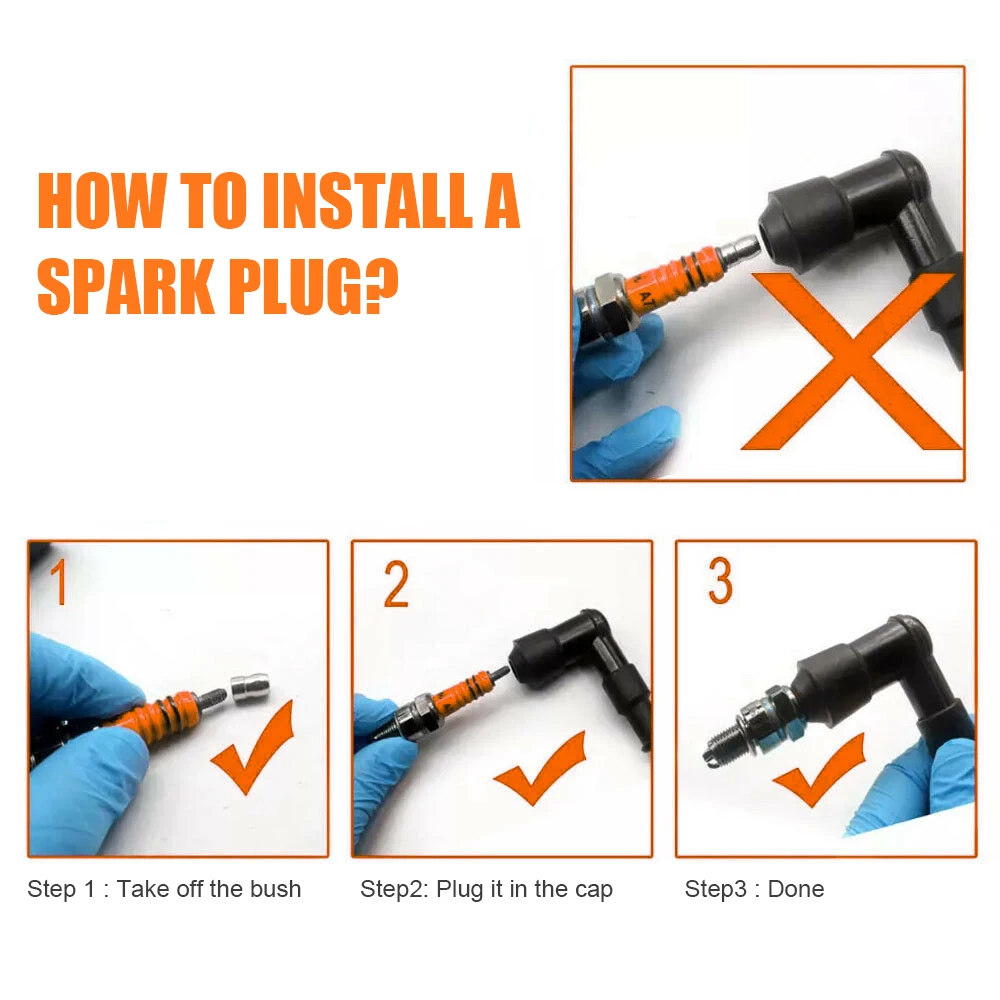 HOW TO INSTALL A SPARK PLUG?

1

2

3

Step 1 : Take off the bush

Step2: Plug it in the cap

Step3 : Done