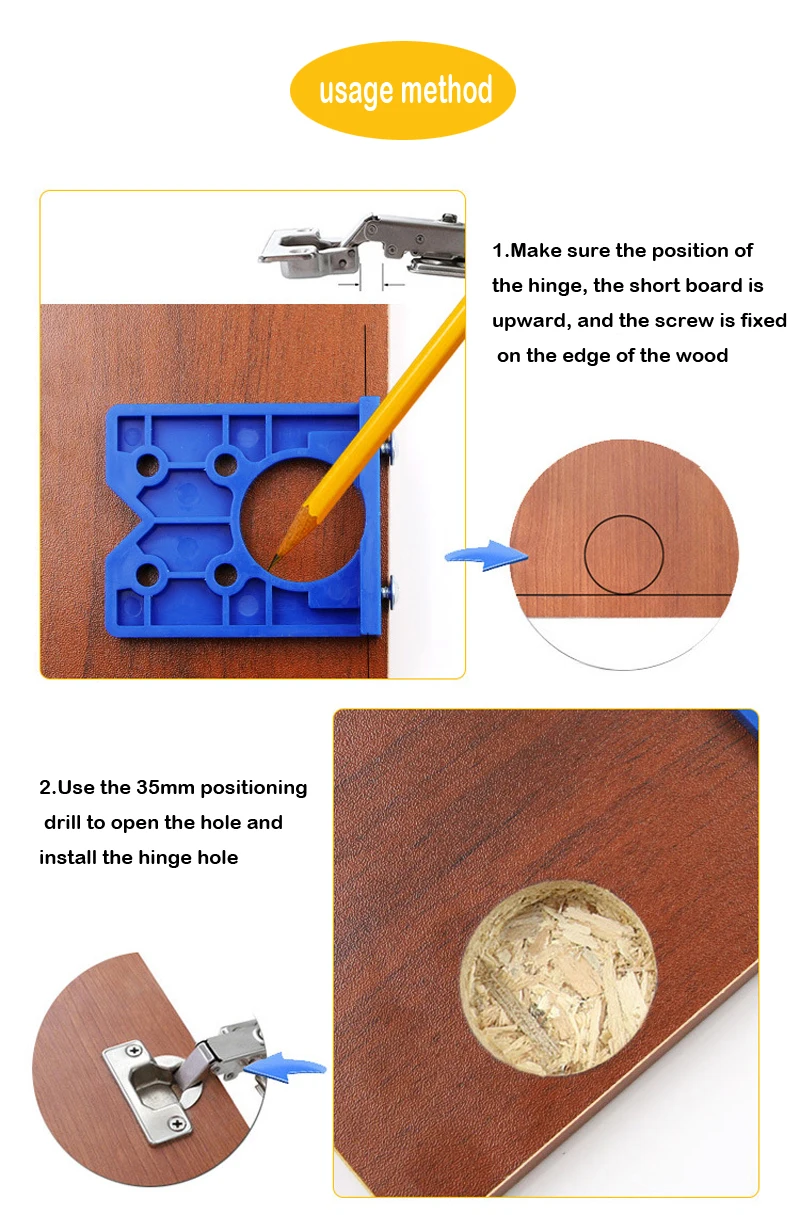 usage method

1.Make sure the position of the hinge, the short board is upward, and the screw is fixed on the edge of the wood

2.Use the 35mm positioning drill to open the hole and install the hinge hole