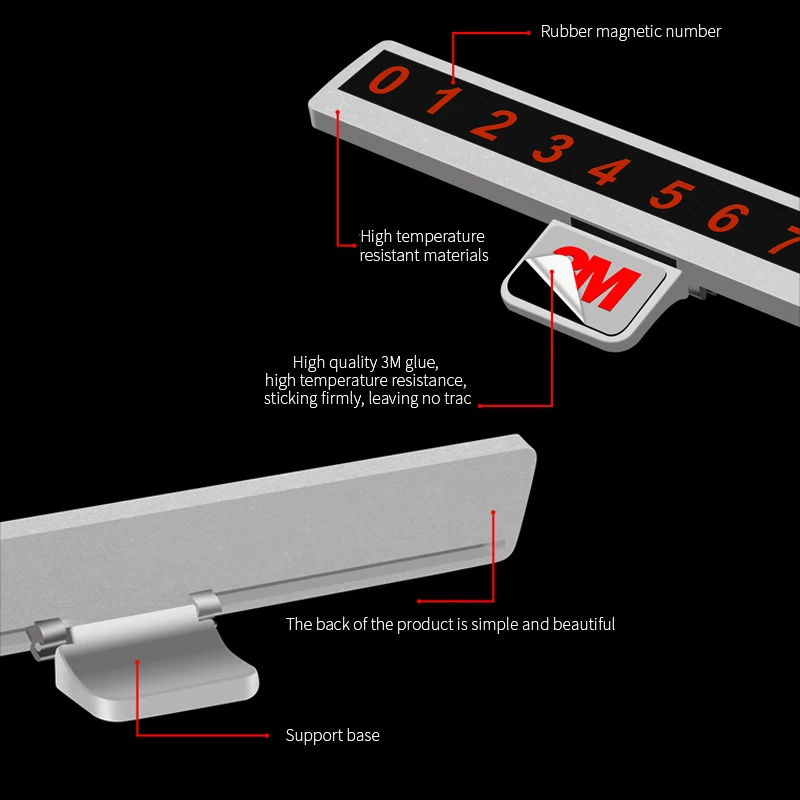 Rubber magnetic number

0 1 2 3 4 5 6 7

High temperature resistant materials

3M

High quality 3M glue, high temperature resistance, sticking firmly, leaving no trac

The back of the product is simple and beautiful

Support base