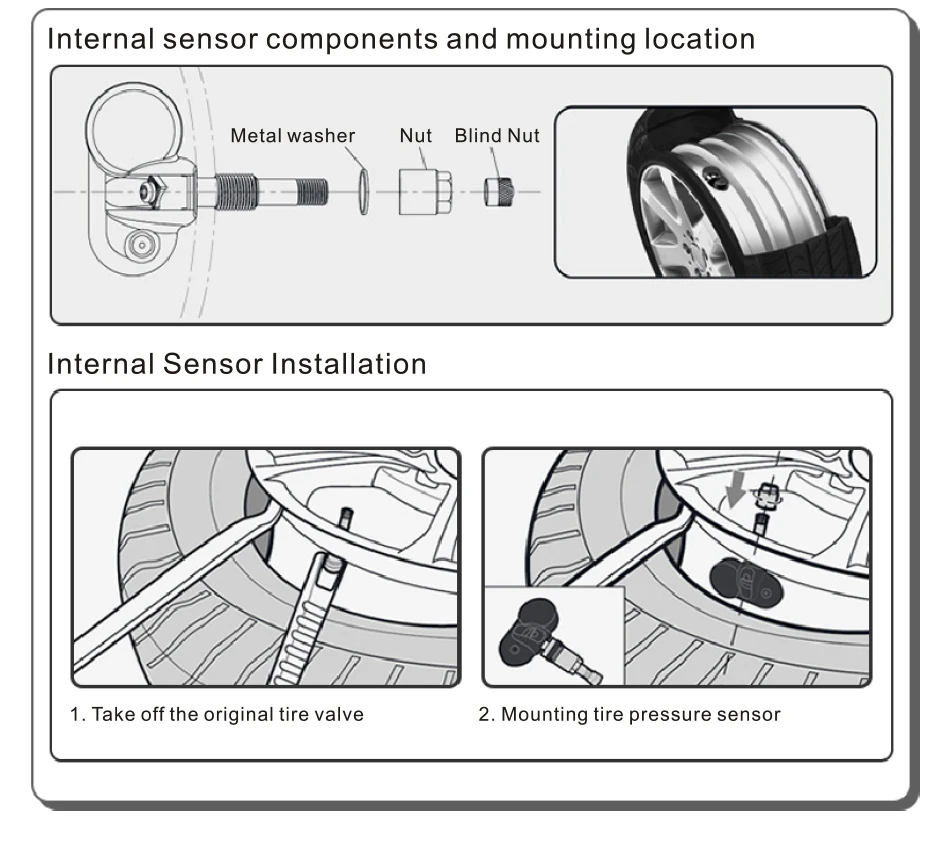 Internal sensor components and mounting location

Metal washer

Nut

Blind Nut

Internal Sensor Installation

1. Take off the original tire valve

2. Mounting tire pressure sensor