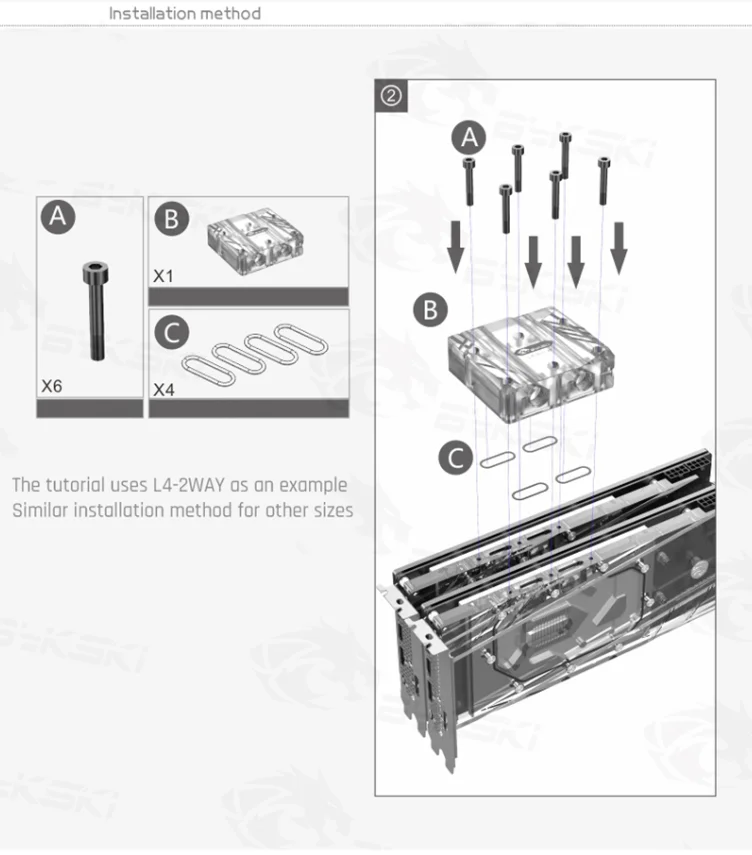 Installation method

A

X6

B

X1

C

X4

The tutorial uses L4-2WAY as an example
Similar installation method for other sizes

②

A

B

C