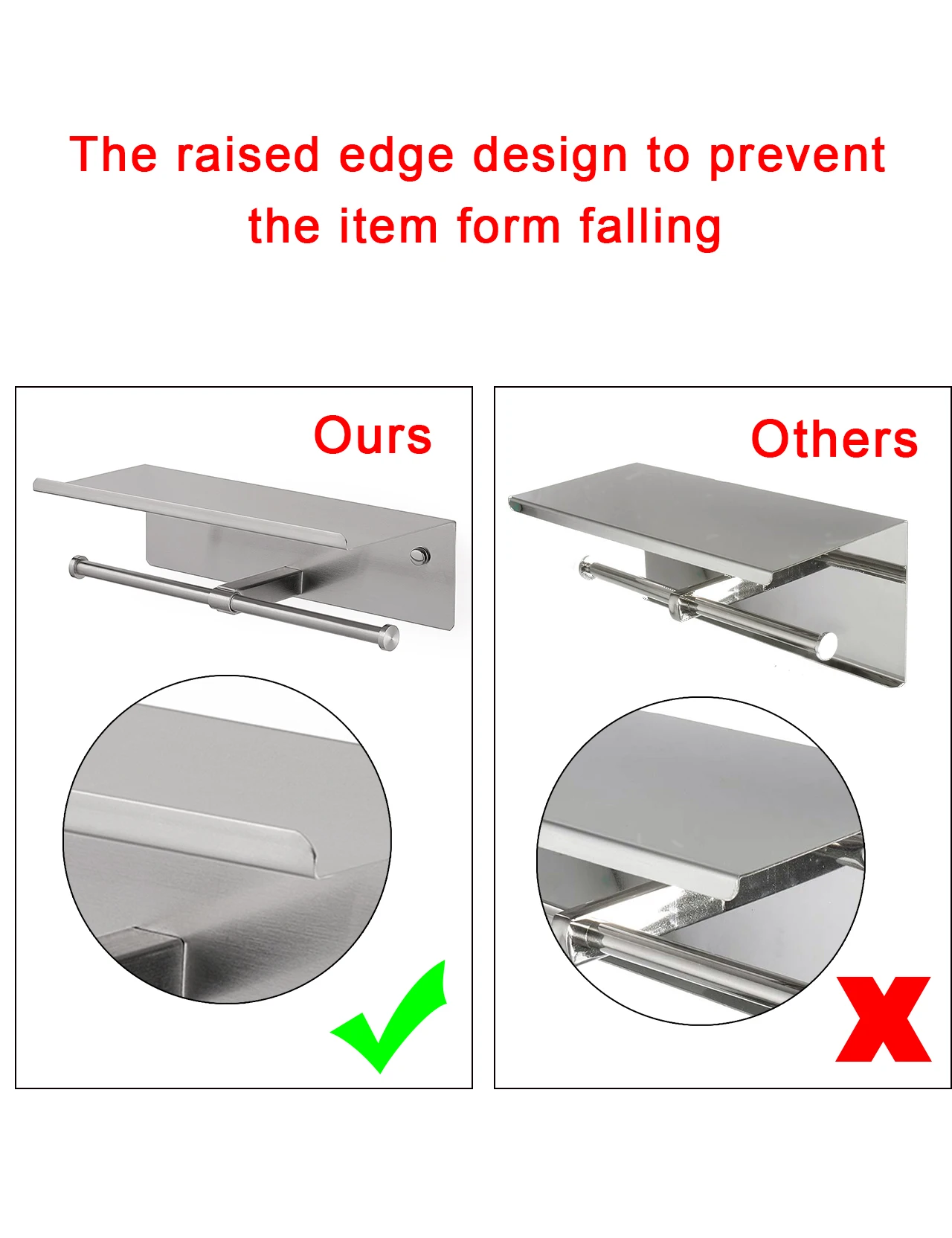 The raised edge design to prevent the item form falling

Ours

Others