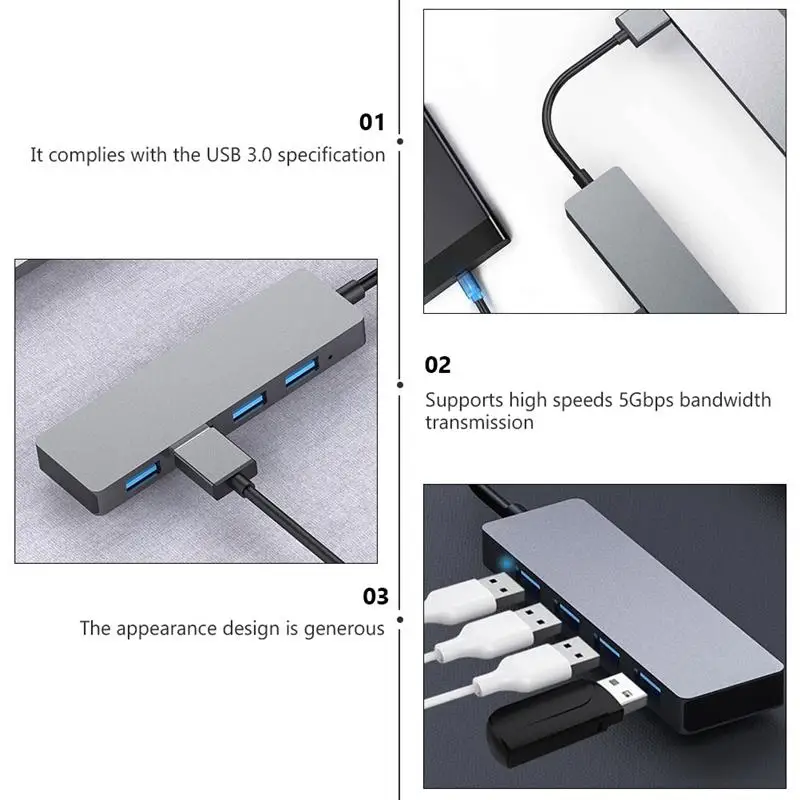 01
It complies with the USB 3.0 specification

02
Supports high speeds 5Gbps bandwidth transmission

03
The appearance design is generous