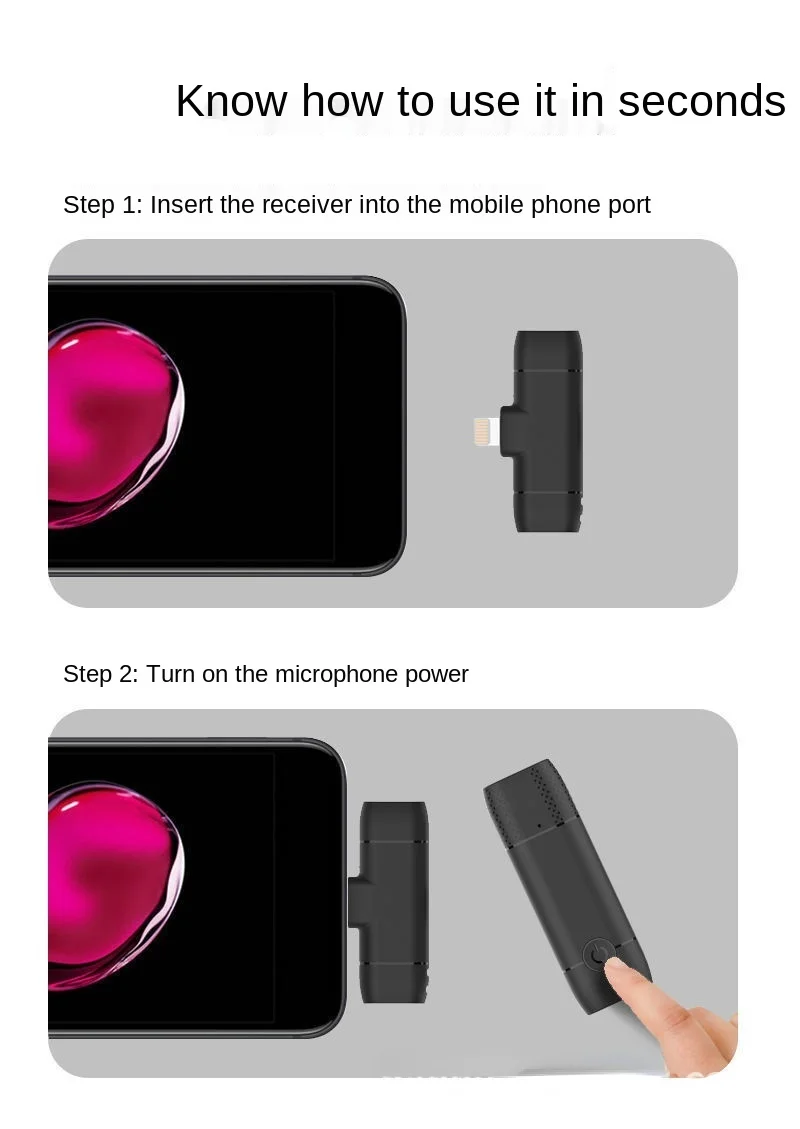 Know how to use it in seconds

Step 1: Insert the receiver into the mobile phone port

Step 2: Turn on the microphone power