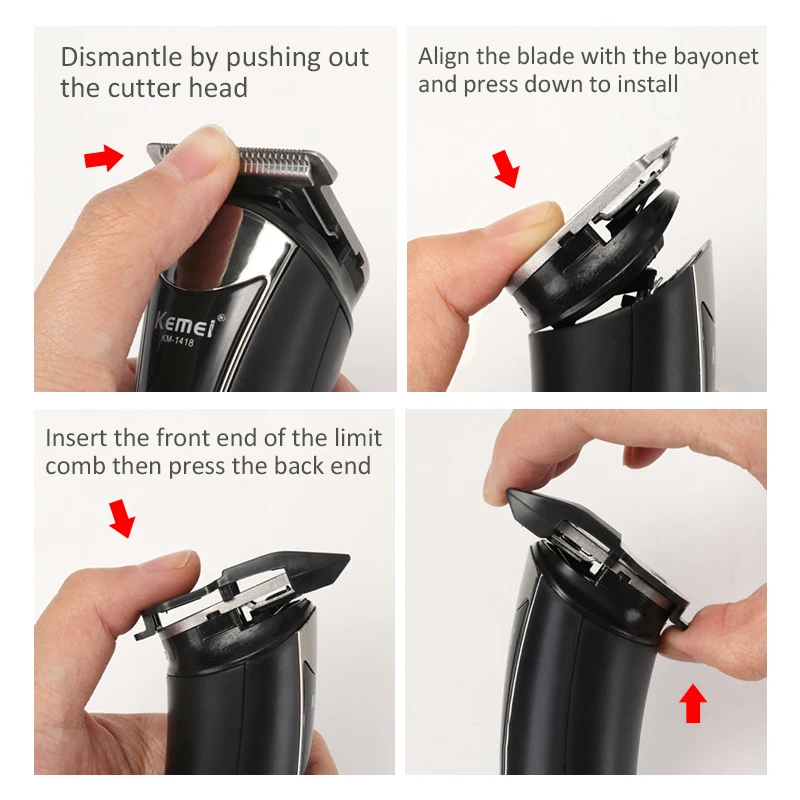 Dismantle by pushing out the cutter head

Kemei®
KM-1418

Align the blade with the bayonet and press down to install

Insert the front end of the limit comb then press the back end