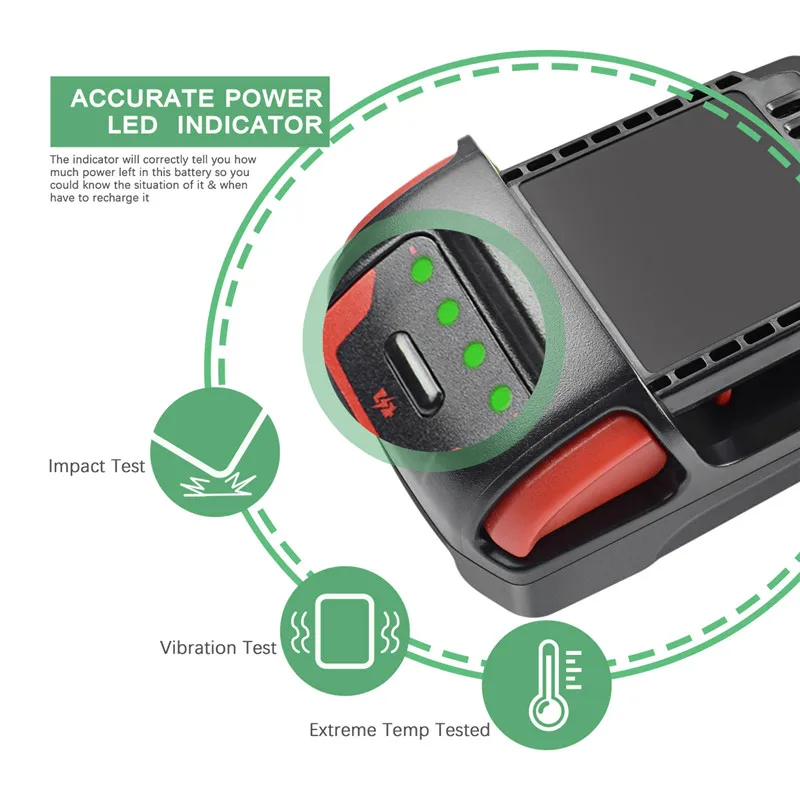 ACCURATE POWER LED INDICATOR

The indicator will correctly tell you how much power left in this battery so you could know the situation of it & when have to recharge it

Impact Test

Vibration Test

Extreme Temp Tested