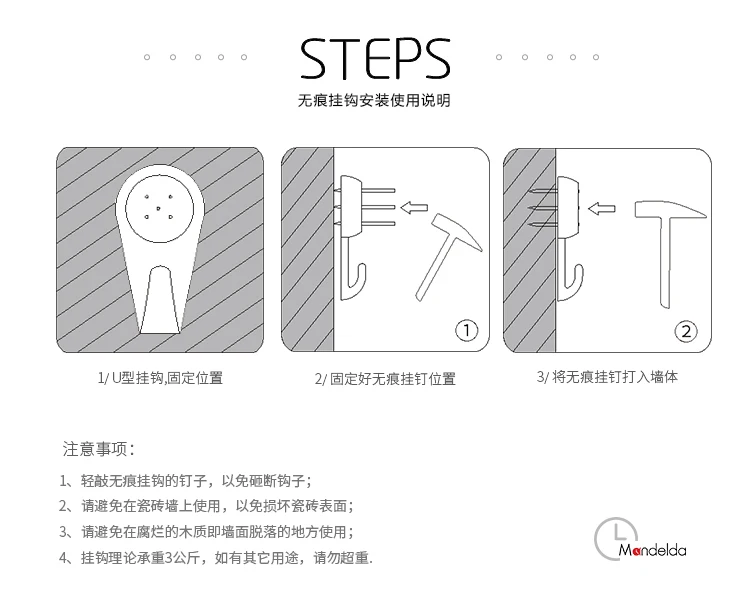 STEPS
无痕挂钩安装使用说明

①

②

1/ U型挂钩,固定位置

2/ 固定好无痕挂钉位置

3/ 将无痕挂钉打入墙体

注意事项：

1、轻敲无痕挂钩的钉子，以免砸断钩子；

2、请避免在瓷砖墙上使用，以免损坏瓷砖表面；

3、请避免在腐烂的木质即墙面脱落的地方使用；

4、挂钩理论承重3公斤，如有其它用途，请勿超重.

Mandelda