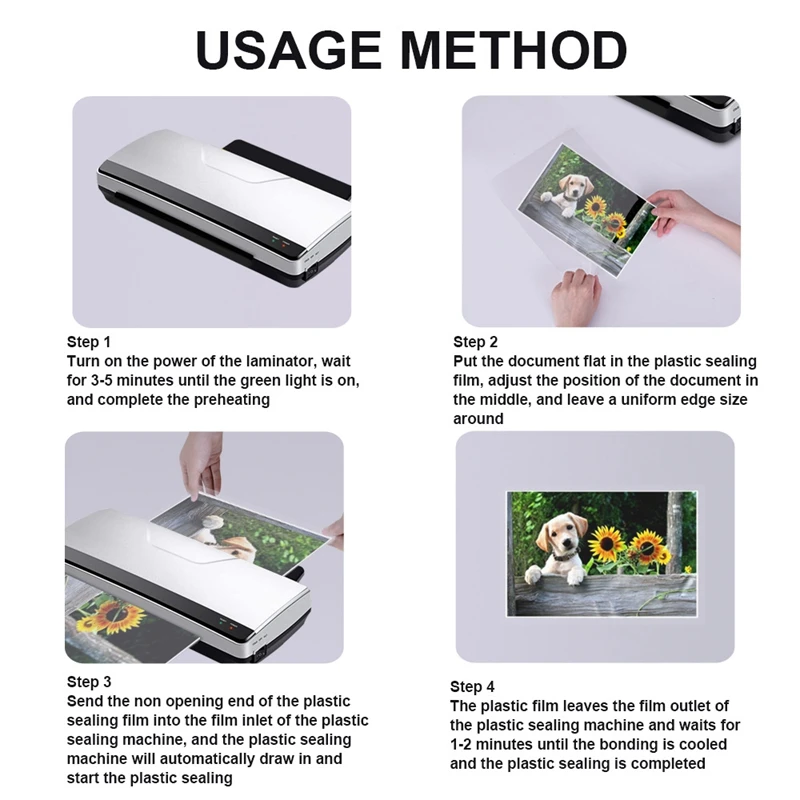 USAGE METHOD

Step 1
Turn on the power of the laminator, wait for 3-5 minutes until the green light is on, and complete the preheating

Step 2
Put the document flat in the plastic sealing film, adjust the position of the document in the middle, and leave a uniform edge size around

Step 3
Send the non opening end of the plastic sealing film into the film inlet of the plastic sealing machine, and the plastic sealing machine will automatically draw in and start the plastic sealing

Step 4
The plastic film leaves the film outlet of the plastic sealing machine and waits for 1-2 minutes until the bonding is cooled and the plastic sealing is completed