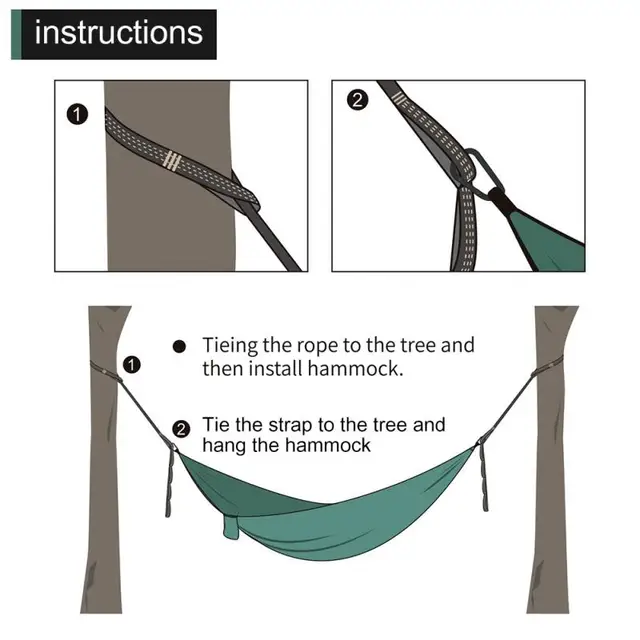 instructions

1

2

1

● Tieing the rope to the tree and then install hammock.

2 Tie the strap to the tree and hang the hammock