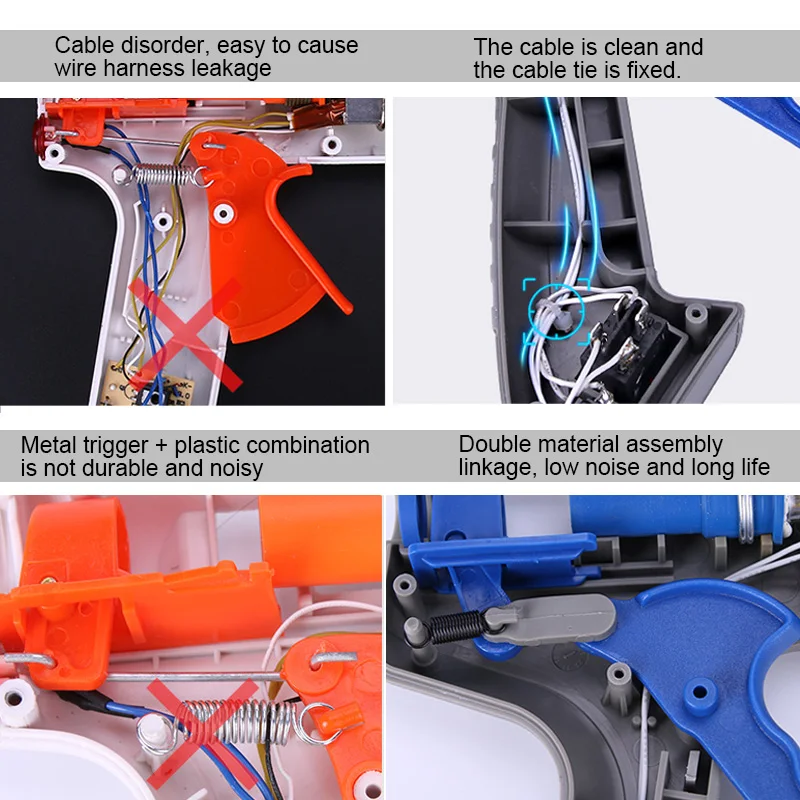 Cable disorder, easy to cause wire harness leakage

The cable is clean and the cable tie is fixed.

Metal trigger + plastic combination is not durable and noisy

Double material assembly linkage, low noise and long life