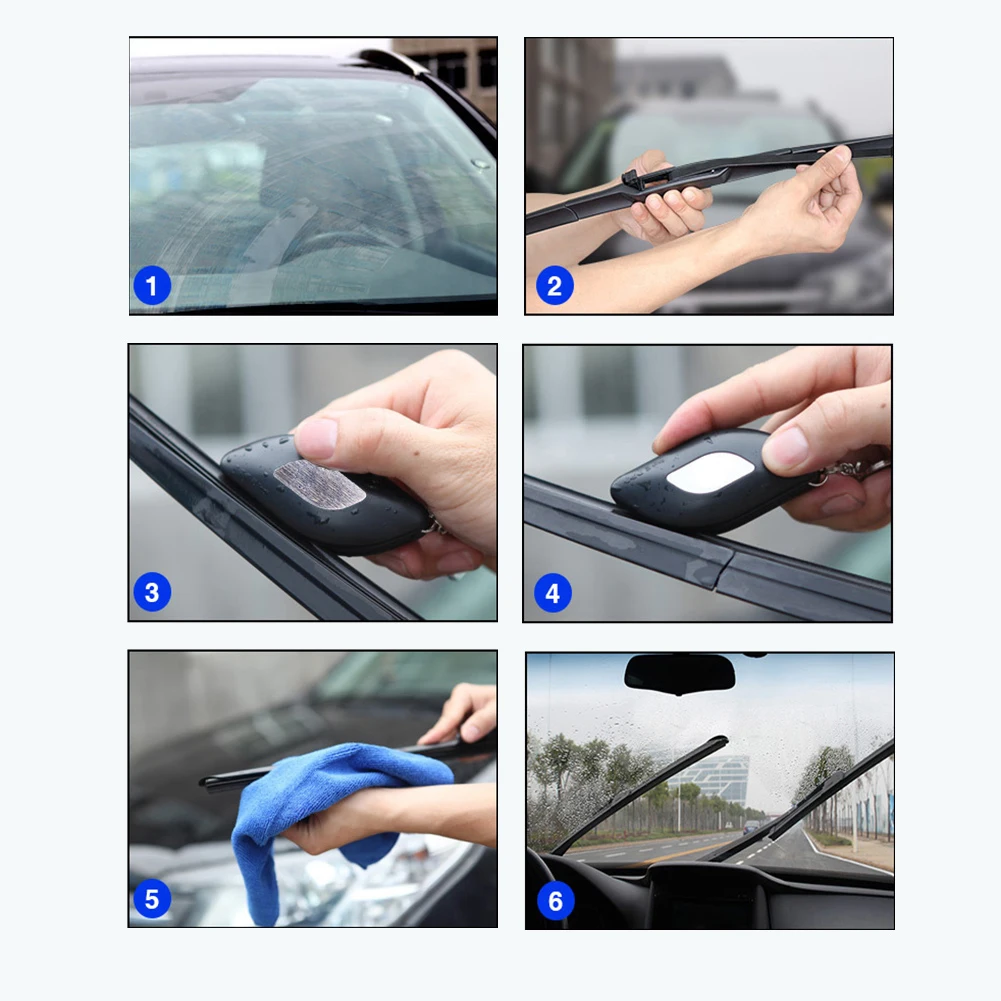 1
2
3
4
5
6