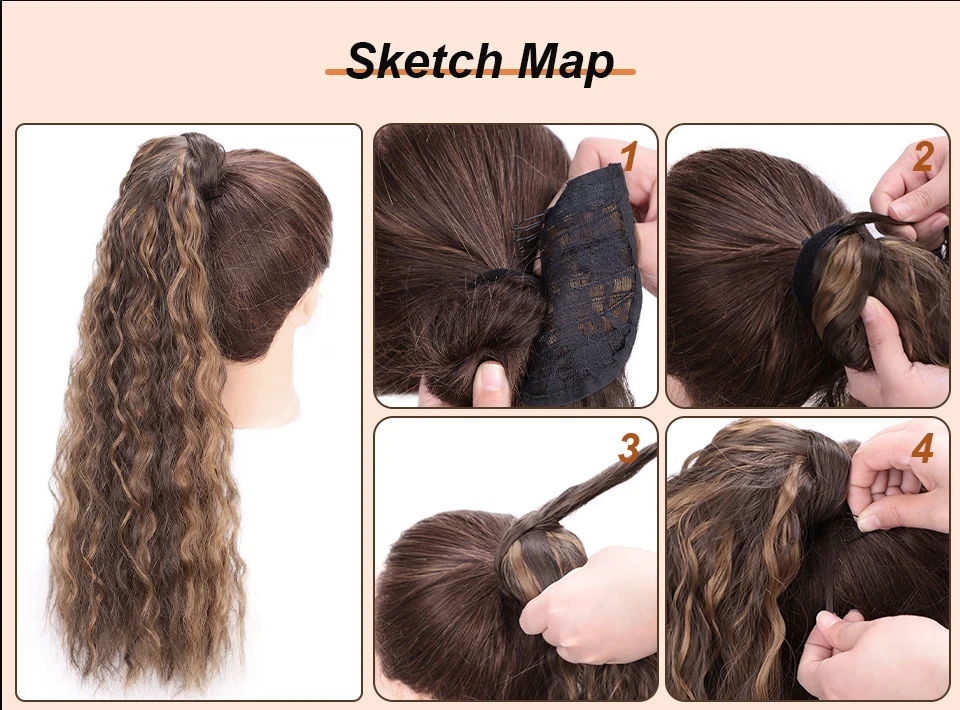 Sketch Map

1

2

3

4