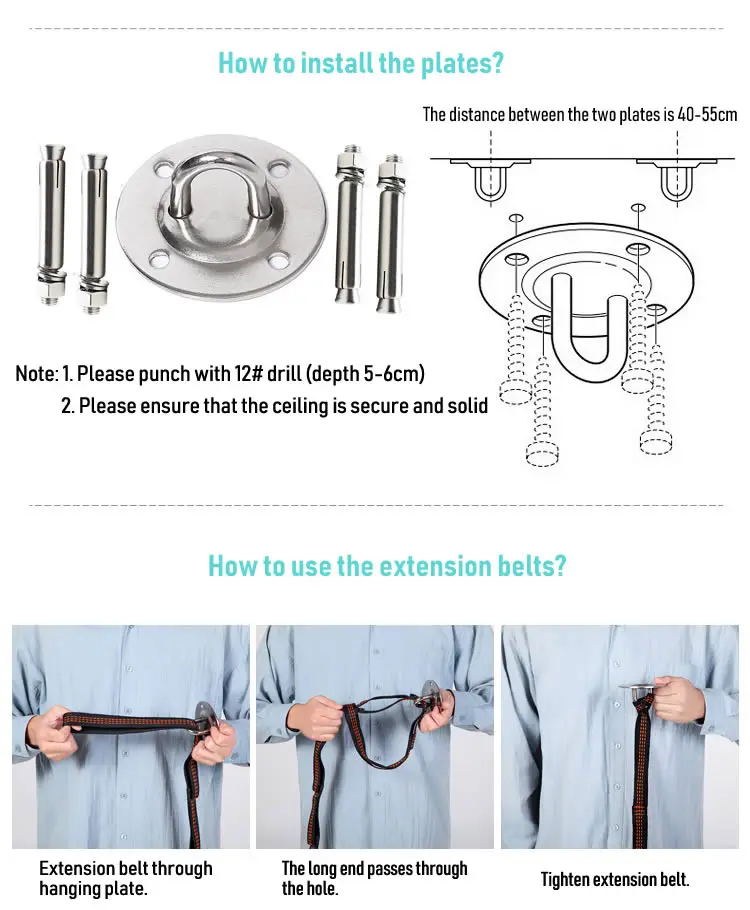 How to install the plates?

The distance between the two plates is 40-55cm

Note: 1. Please punch with 12# drill (depth 5-6cm)
2. Please ensure that the ceiling is secure and solid

How to use the extension belts?

Extension belt through hanging plate.

The long end passes through the hole.

Tighten extension belt.