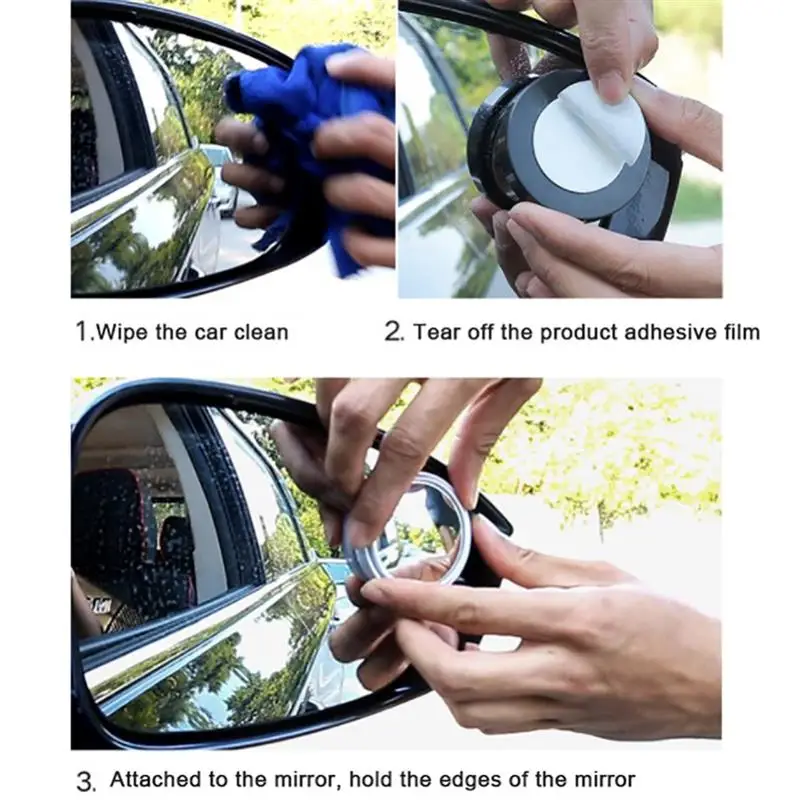 1.Wipe the car clean

2. Tear off the product adhesive film

3. Attached to the mirror, hold the edges of the mirror