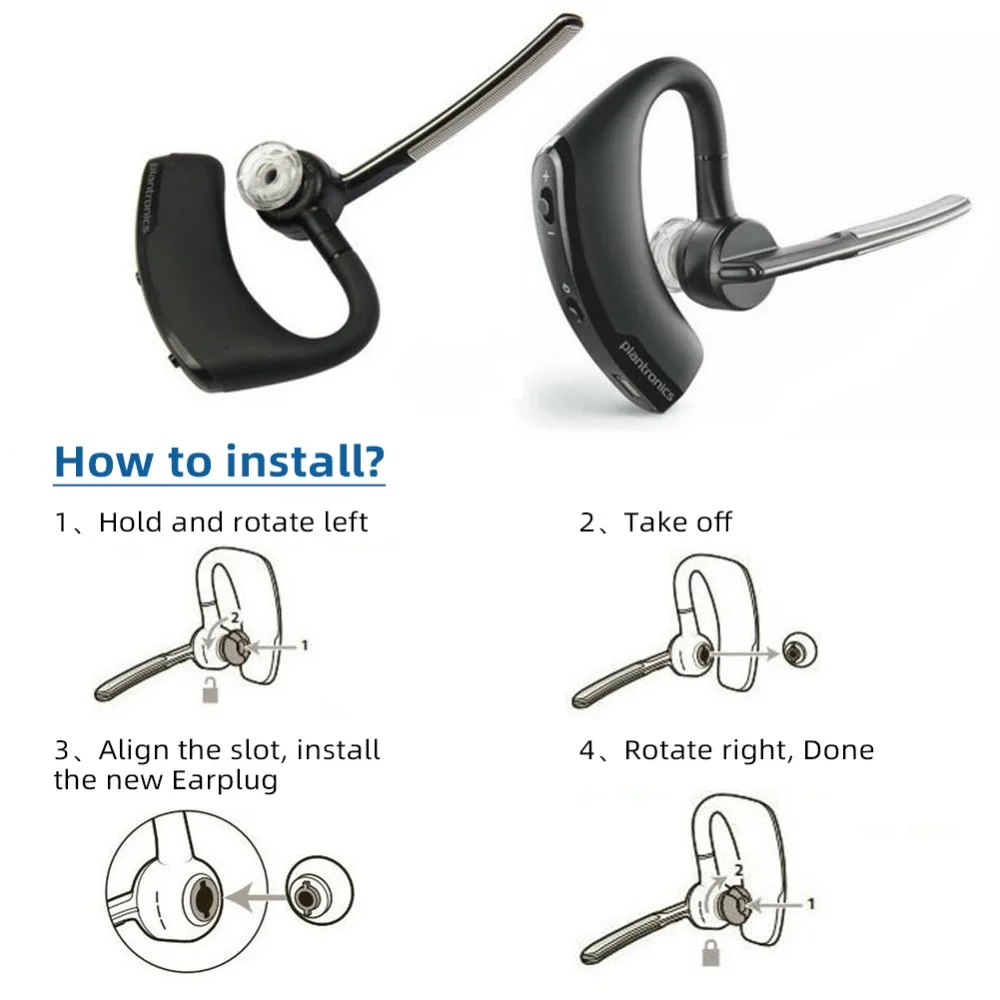 plantronics

plantronics

How to install?

1、Hold and rotate left

2
1

2、Take off

3、Align the slot, install the new Earplug

4、Rotate right, Done

2
1