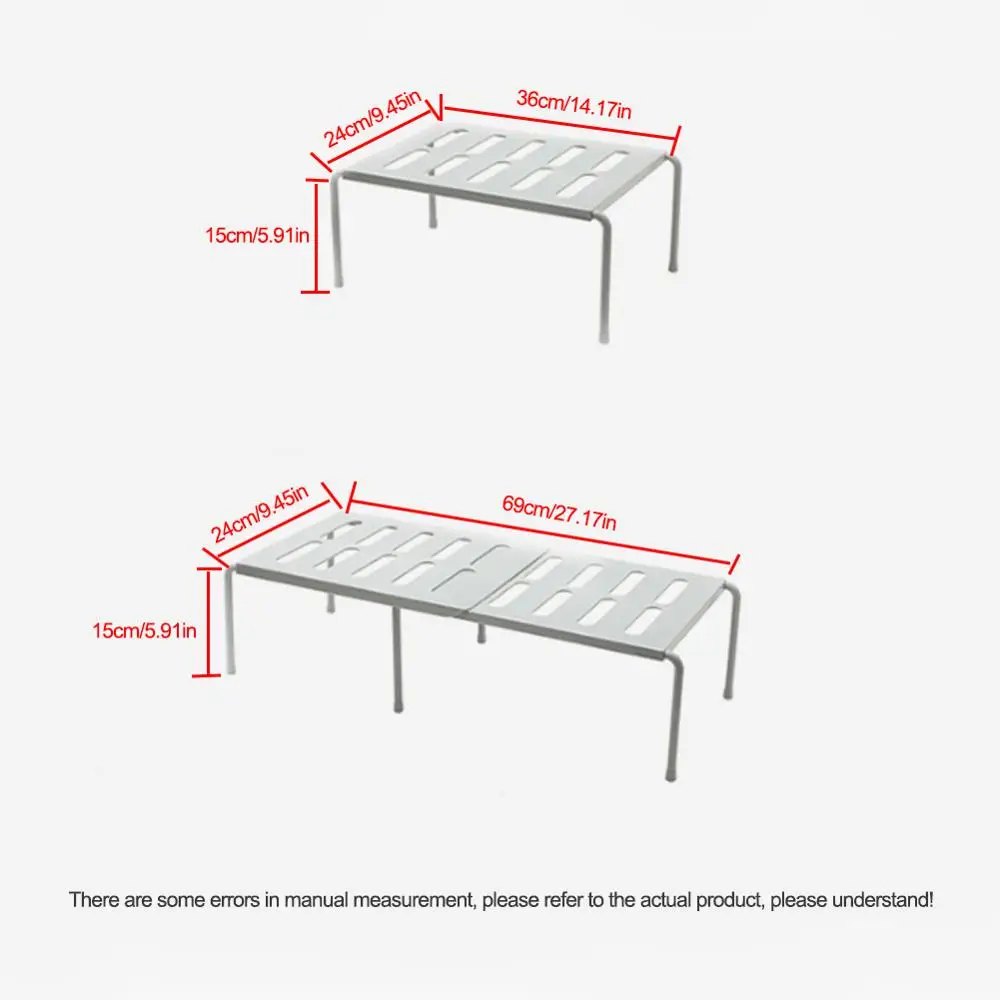 24cm/9.45in

36cm/14.17in

15cm/5.91in

24cm/9.45in

69cm/27.17in

15cm/5.91in

There are some errors in manual measurement, please refer to the actual product, please understand!