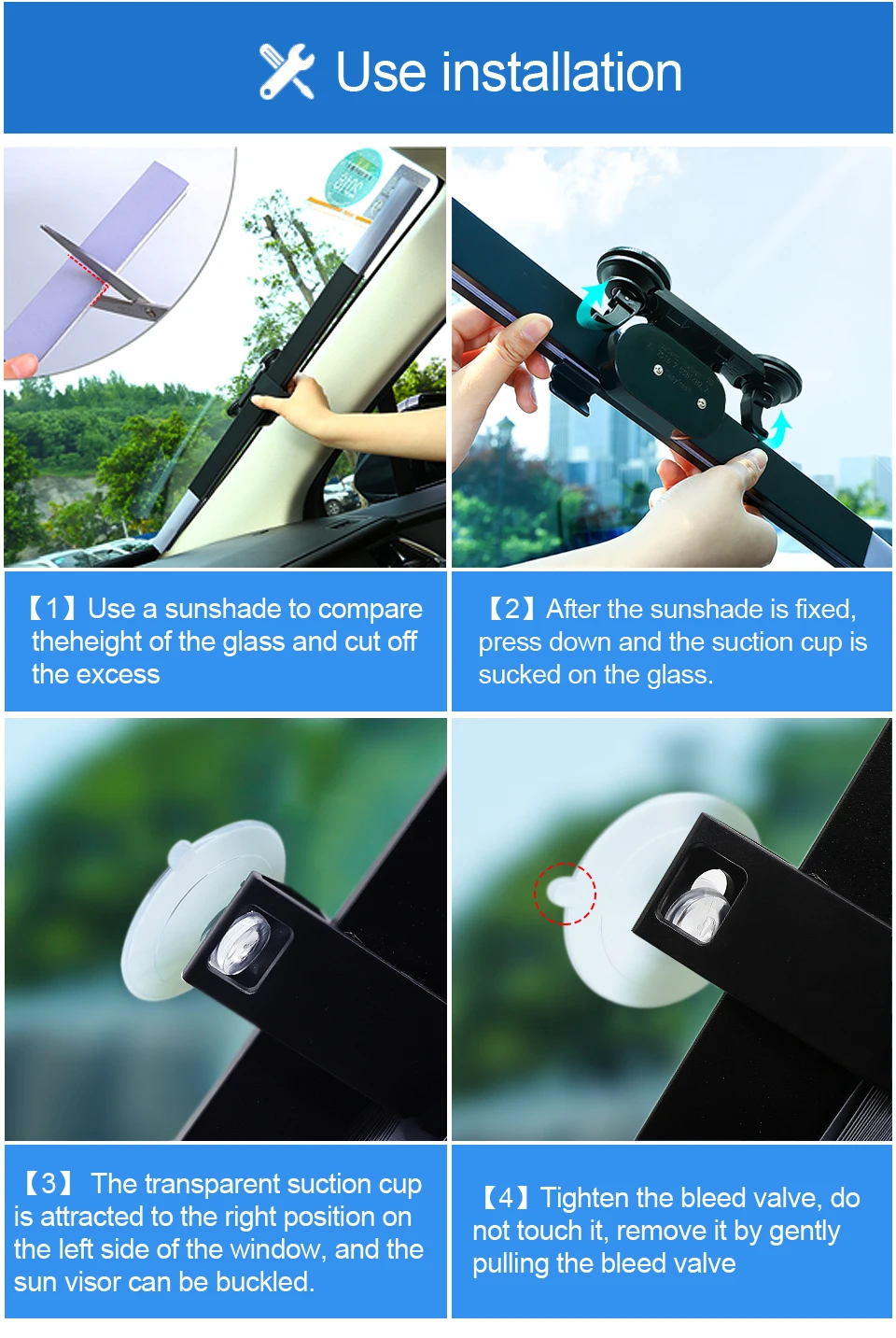 Use installation

【1】Use a sunshade to compare theheight of the glass and cut off the excess

【2】After the sunshade is fixed, press down and the suction cup is sucked on the glass.

【3】 The transparent suction cup is attracted to the right position on the left side of the window, and the sun visor can be buckled.

【4】Tighten the bleed valve, do not touch it, remove it by gently pulling the bleed valve