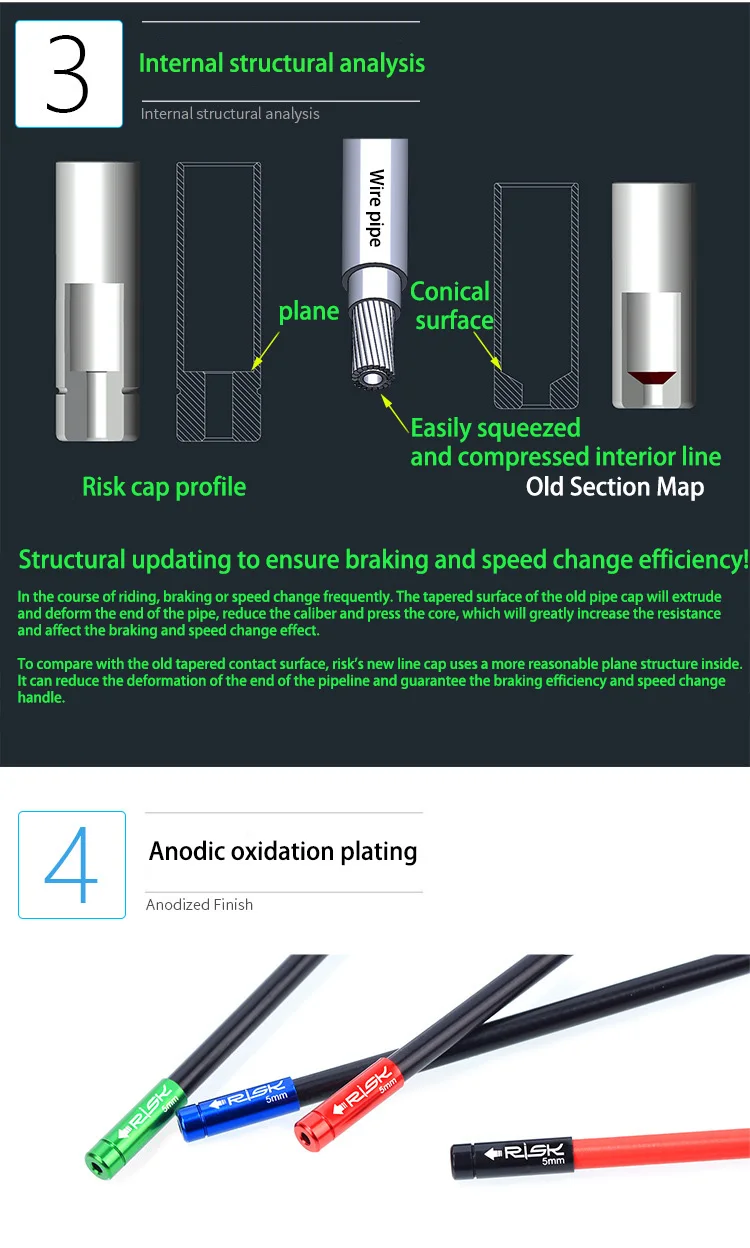 3

Internal structural analysis

Internal structural analysis

Wire pipe

plane

Conical surface

Easily squeezed and compressed interior line

Risk cap profile

Old Section Map

Structural updating to ensure braking and speed change efficiency!

In the course of riding, braking or speed change frequently. The tapered surface of the old pipe cap will extrude and deform the end of the pipe, reduce the caliber and press the core, which will greatly increase the resistance and affect the braking and speed change effect.

To compare with the old tapered contact surface, risk's new line cap uses a more reasonable plane structure inside. It can reduce the deformation of the end of the pipeline and guarantee the braking efficiency and speed change handle.

4

Anodic oxidation plating

Anodized Finish

RISK 5mm

RISK 5mm

RISK 5mm

RISK 5mm