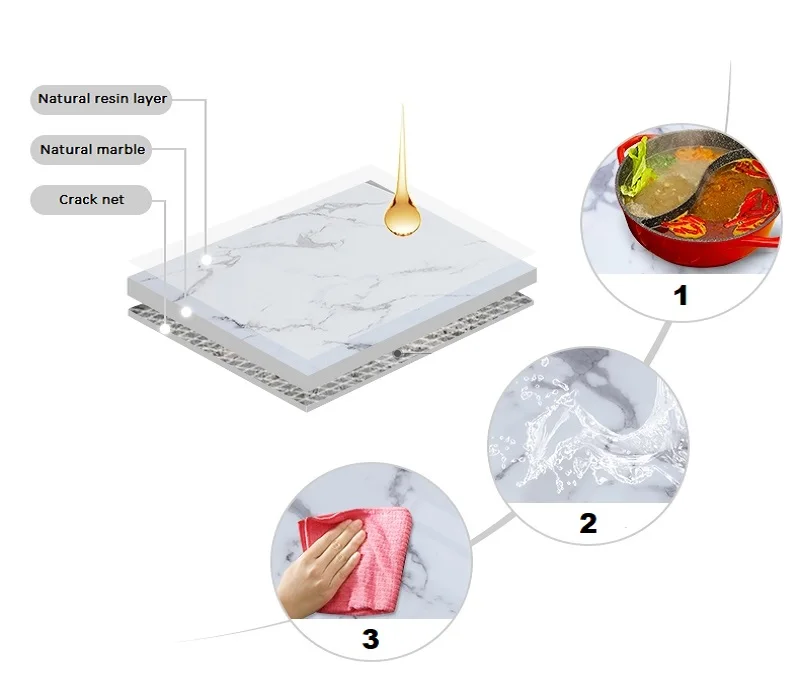 Natural resin layer

Natural marble

Crack net

1

2

3