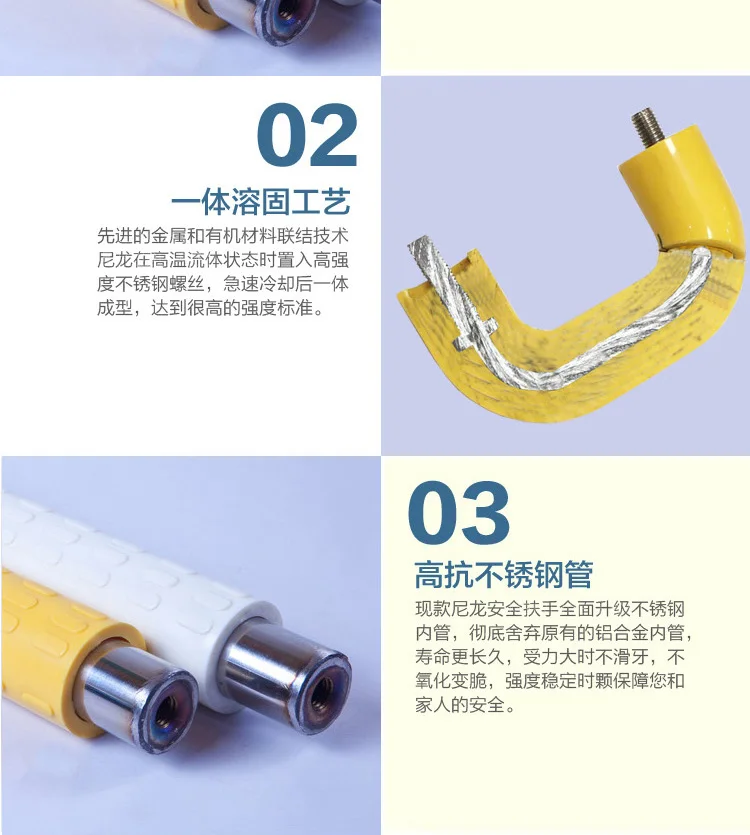 02

一体溶固工艺

先进的金属和有机材料联结技术尼龙在高温流体状态时置入高强度不锈钢螺丝，急速冷却后一体成型，达到很高的强度标准。

03

高抗不锈钢管

现款尼龙安全扶手全面升级不锈钢内管，彻底舍弃原有的铝合金内管，寿命更长久，受力大时不滑牙，不氧化变脆，强度稳定时颗保障您和家人的安全。