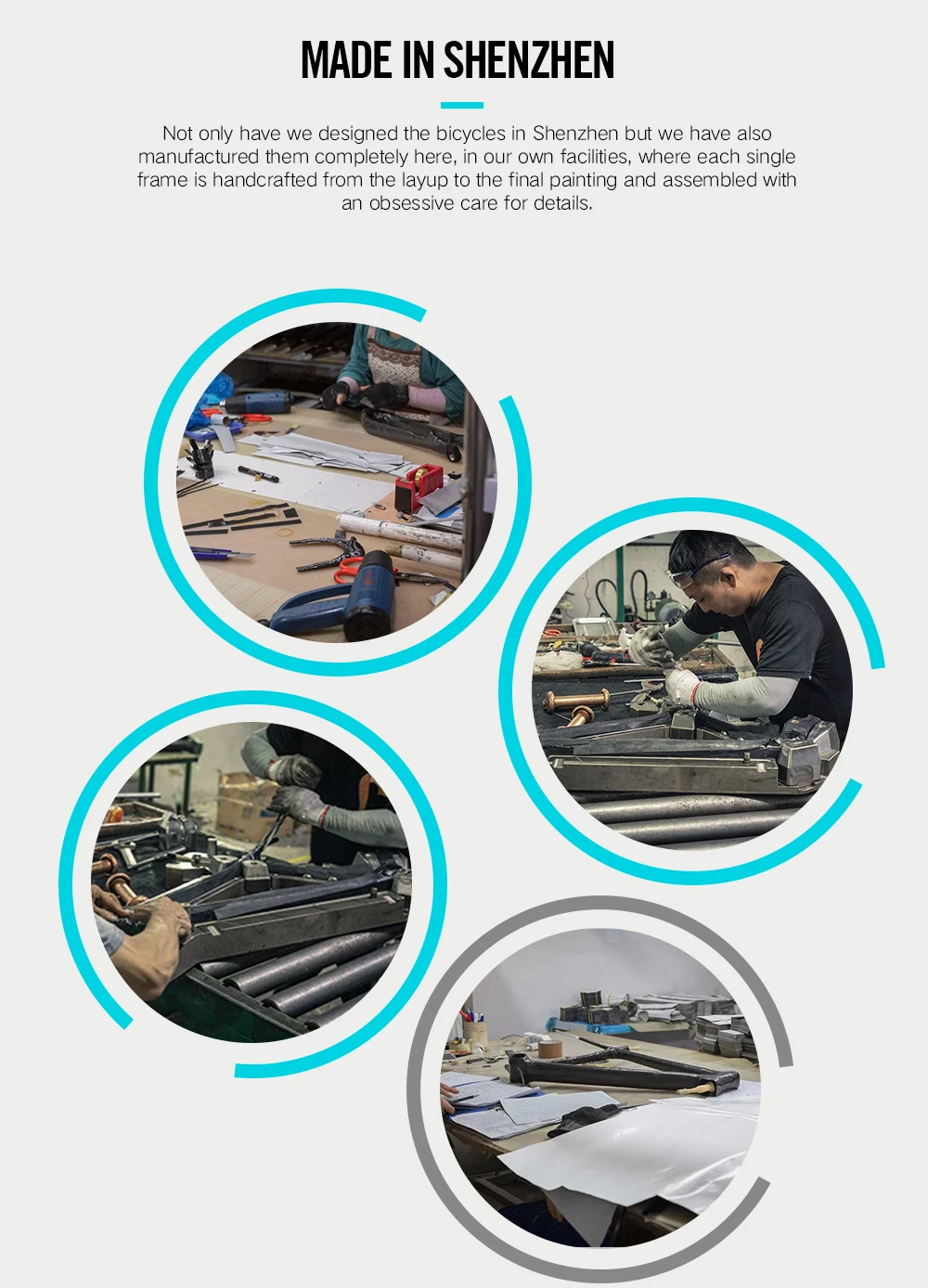 MADE IN SHENZHEN

Not only have we designed the bicycles in Shenzhen but we have also manufactured them completely here, in our own facilities, where each single frame is handcrafted from the layup to the final painting and assembled with an obsessive care for details.