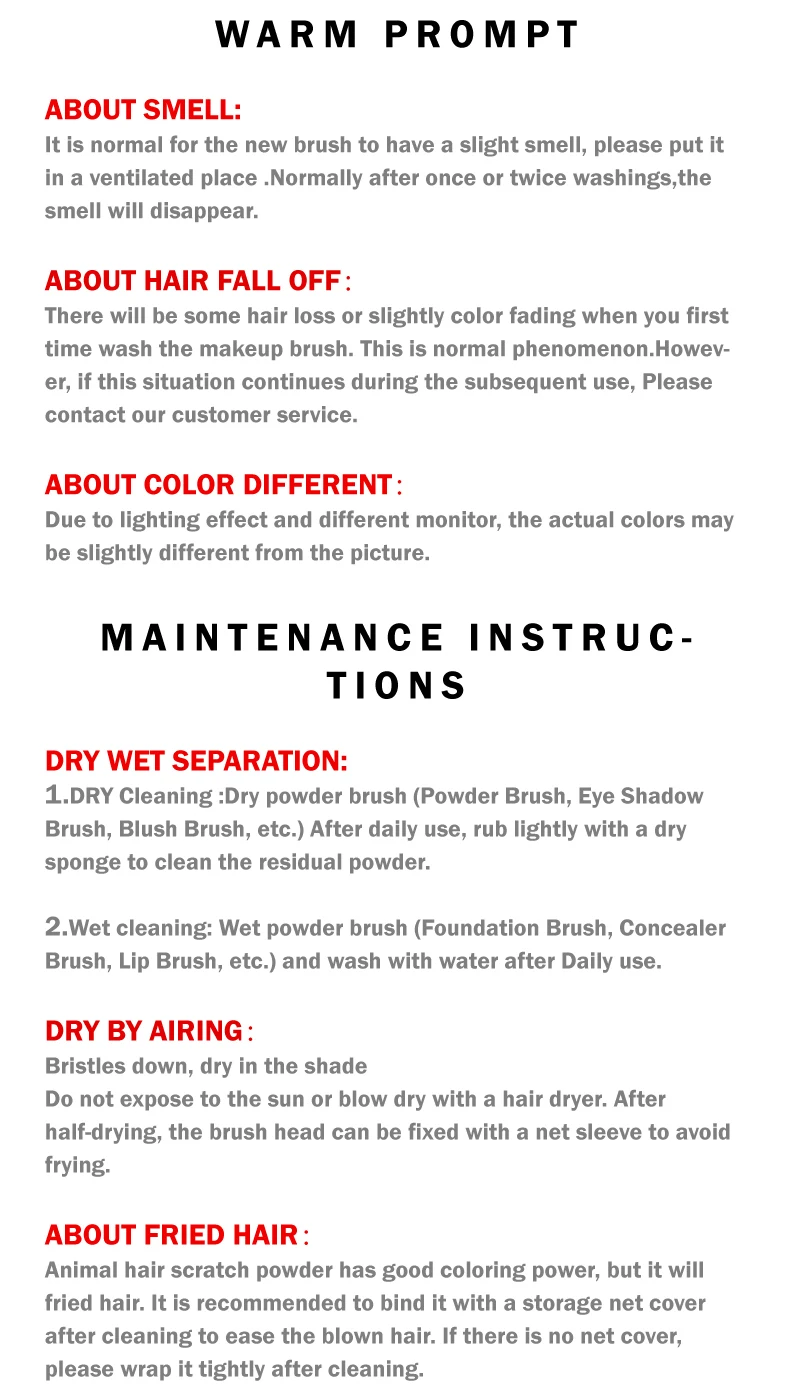 WARM PROMPT

ABOUT SMELL:
It is normal for the new brush to have a slight smell, please put it in a ventilated place .Normally after once or twice washings,the smell will disappear.

ABOUT HAIR FALL OFF：
There will be some hair loss or slightly color fading when you first time wash the makeup brush. This is normal phenomenon.However, if this situation continues during the subsequent use, Please contact our customer service.

ABOUT COLOR DIFFERENT：
Due to lighting effect and different monitor, the actual colors may be slightly different from the picture.

MAINTENANCE INSTRUCTIONS

DRY WET SEPARATION:
1.DRY Cleaning :Dry powder brush (Powder Brush, Eye Shadow Brush, Blush Brush, etc.) After daily use, rub lightly with a dry sponge to clean the residual powder.

2.Wet cleaning: Wet powder brush (Foundation Brush, Concealer Brush, Lip Brush, etc.) and wash with water after Daily use.

DRY BY AIRING：
Bristles down, dry in the shade
Do not expose to the sun or blow dry with a hair dryer. After half-drying, the brush head can be fixed with a net sleeve to avoid frying.

ABOUT FRIED HAIR：
Animal hair scratch powder has good coloring power, but it will fried hair. It is recommended to bind it with a storage net cover after cleaning to ease the blown hair. If there is no net cover, please wrap it tightly after cleaning.