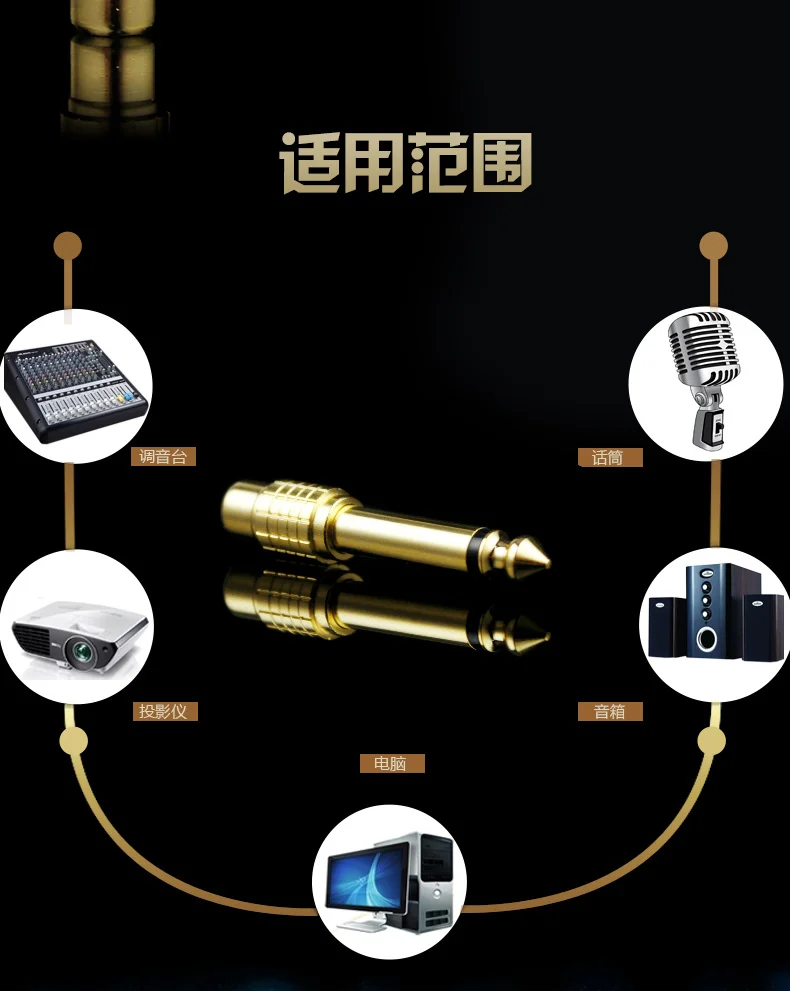 适用范围

调音台

话筒

投影仪

音箱

电脑