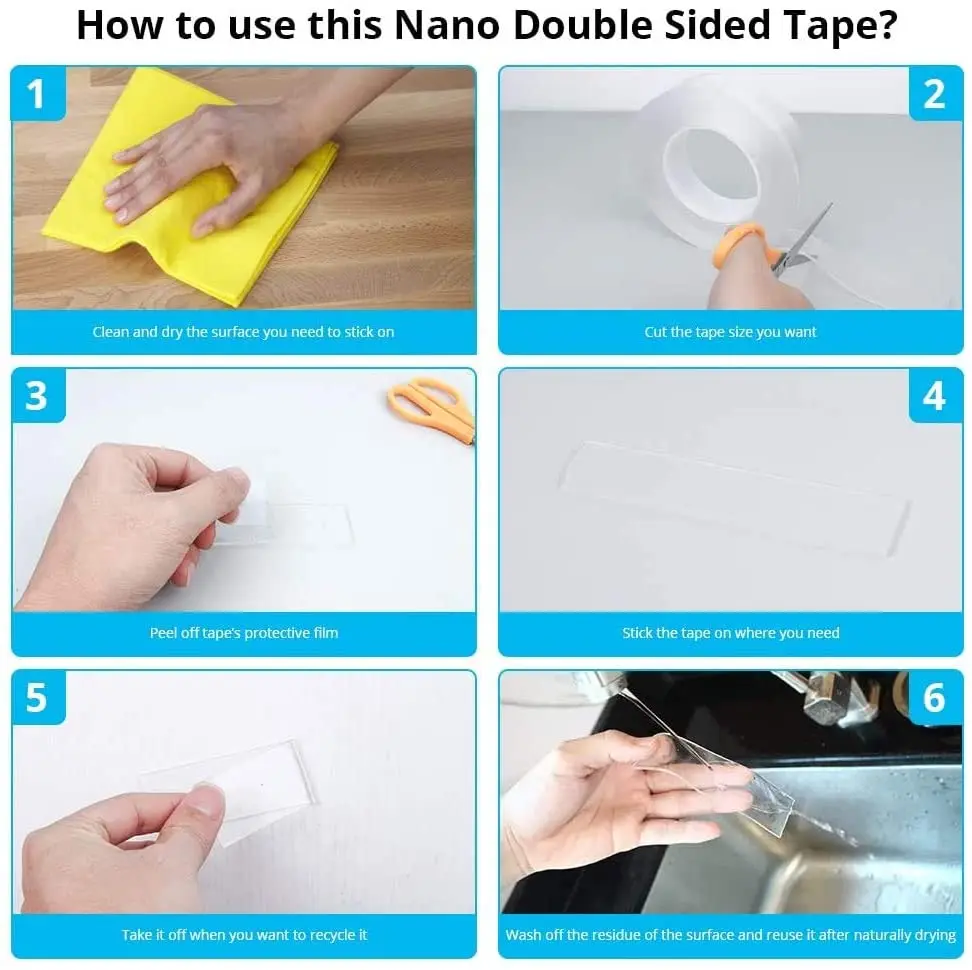 How to use this Nano Double Sided Tape?

1
Clean and dry the surface you need to stick on

2
Cut the tape size you want

3
Peel off tape's protective film

4
Stick the tape on where you need

5
Take it off when you want to recycle it

6
Wash off the residue of the surface and reuse it after naturally drying