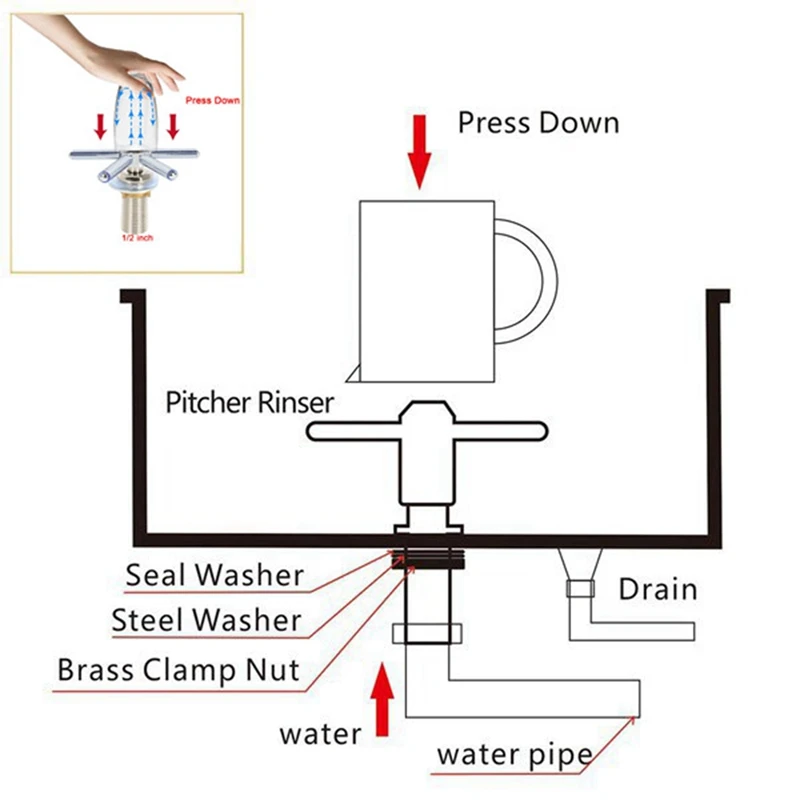 Press Down

1/2 inch

Press Down

Pitcher Rinser

Seal Washer

Steel Washer

Brass Clamp Nut

Drain

water

water pipe