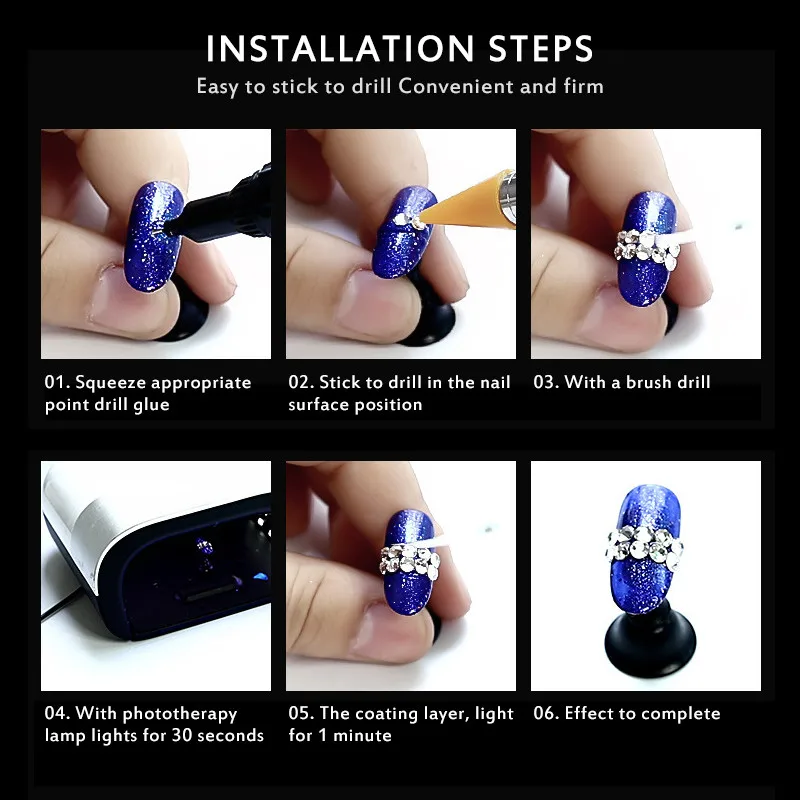 INSTALLATION STEPS

Easy to stick to drill Convenient and firm

01. Squeeze appropriate point drill glue

02. Stick to drill in the nail surface position

03. With a brush drill

04. With phototherapy lamp lights for 30 seconds

05. The coating layer, light for 1 minute

06. Effect to complete