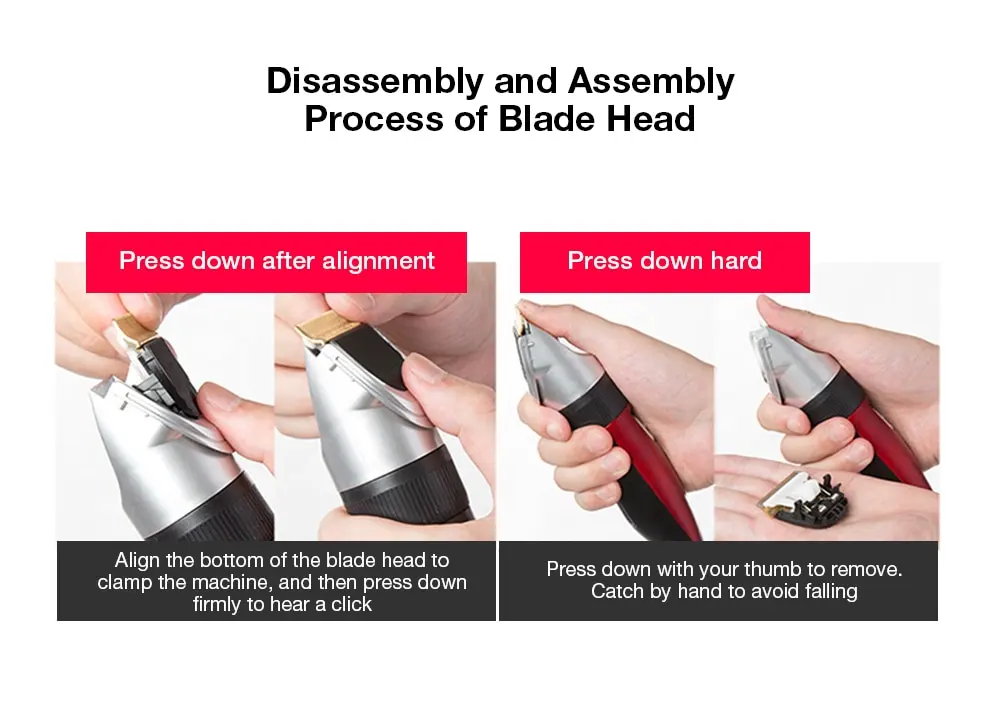 Disassembly and Assembly Process of Blade Head

Press down after alignment

Align the bottom of the blade head to clamp the machine, and then press down firmly to hear a click

Press down hard

Press down with your thumb to remove. Catch by hand to avoid falling