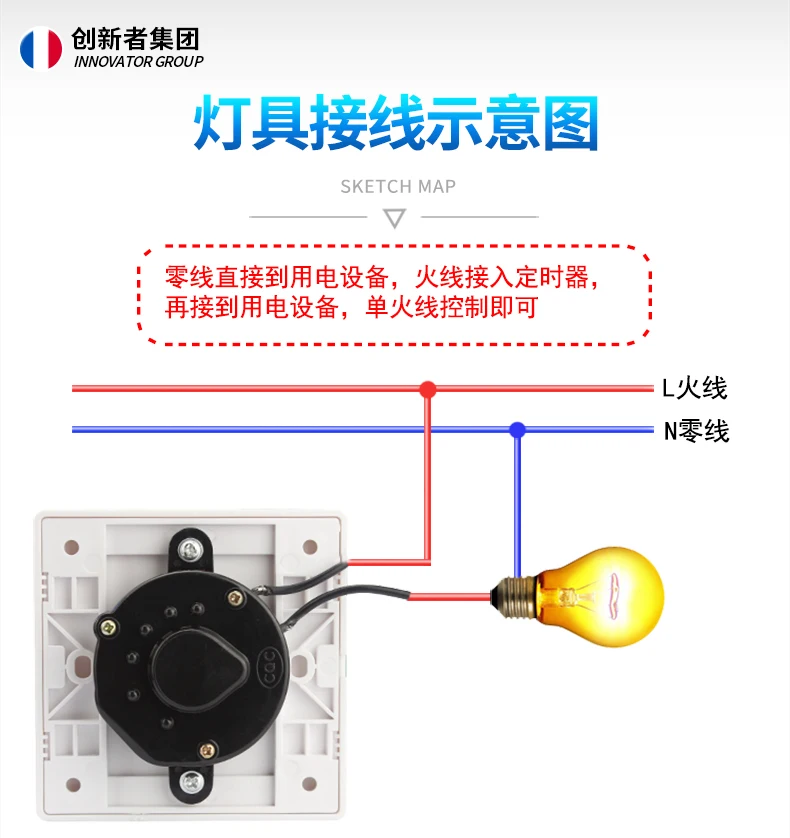 创新者集团
INNOVATOR GROUP

灯具接线示意图

SKETCH MAP

零线直接到用电设备，火线接入定时器，再接到用电设备，单火线控制即可

L火线

N零线

CQC