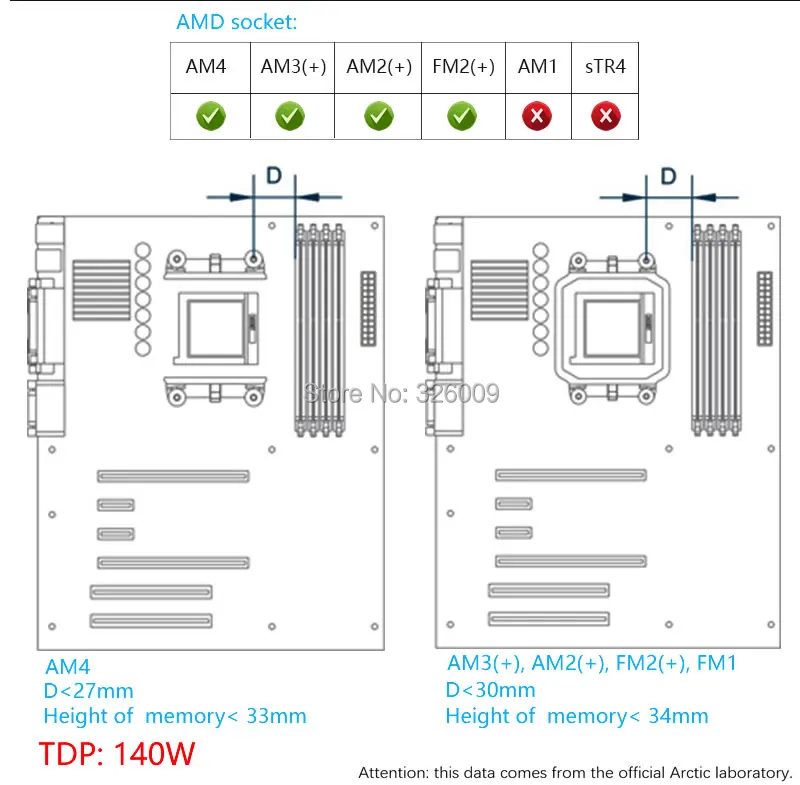 AMD socket:

| AM4 | AM3(+) | AM2(+) | FM2(+) | AM1 | sTR4 |
|---|---|---|---|---|---|
| ✓ | ✓ | ✓ | ✓ | ✗ | ✗ |

D

D

Store No: 326009

AM4
D<27mm
Height of memory< 33mm

AM3(+), AM2(+), FM2(+), FM1
D<30mm
Height of memory< 34mm

TDP: 140W

Attention: this data comes from the official Arctic laboratory.