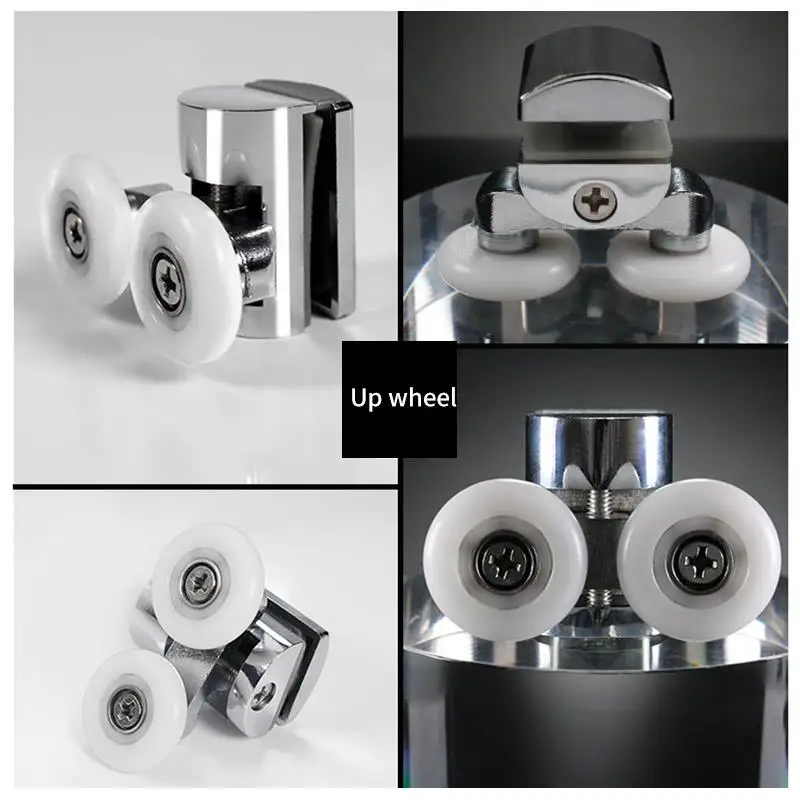 Up wheel