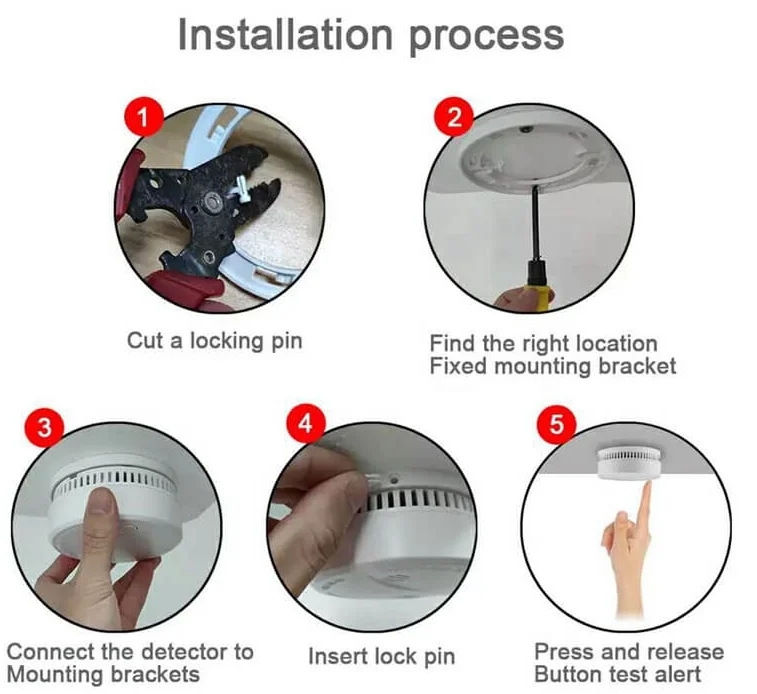 Installation process

1

Cut a locking pin

2

Find the right location
Fixed mounting bracket

3

Connect the detector to
Mounting brackets

4

Insert lock pin

5

Press and release
Button test alert